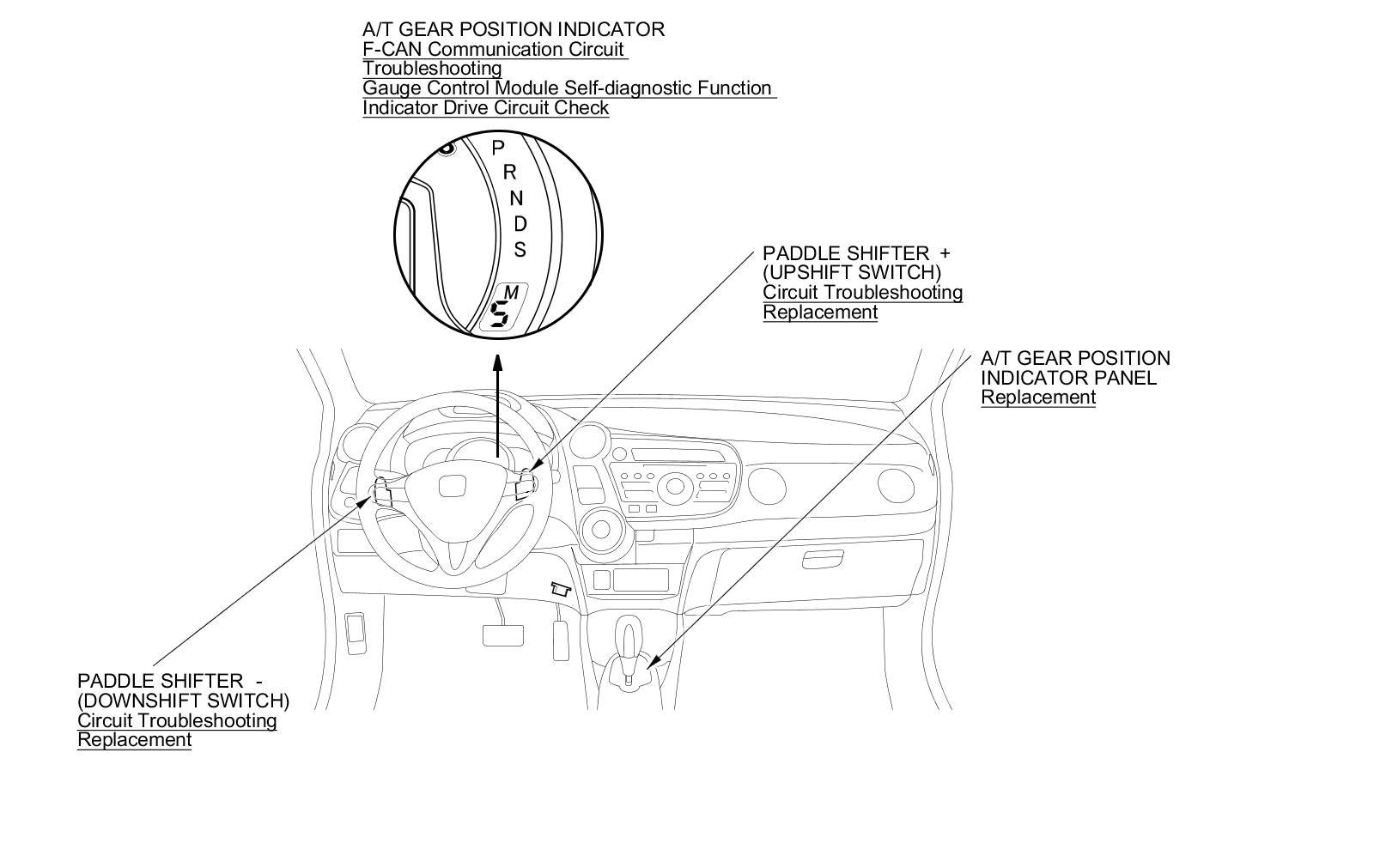 A/T GEAR POSITION INDICATOR
F-CAN Communication Circuit Troubleshooting
Gauge Control Module Self-diagnostic Function
Indicator Drive Circuit Check

P
R
N
D
S
M
5

PADDLE SHIFTER +
(UPSHIFT SWITCH)
Circuit Troubleshooting
Replacement

A/T GEAR POSITION INDICATOR PANEL
Replacement

PADDLE SHIFTER -
(DOWNSHIFT SWITCH)
Circuit Troubleshooting
Replacement