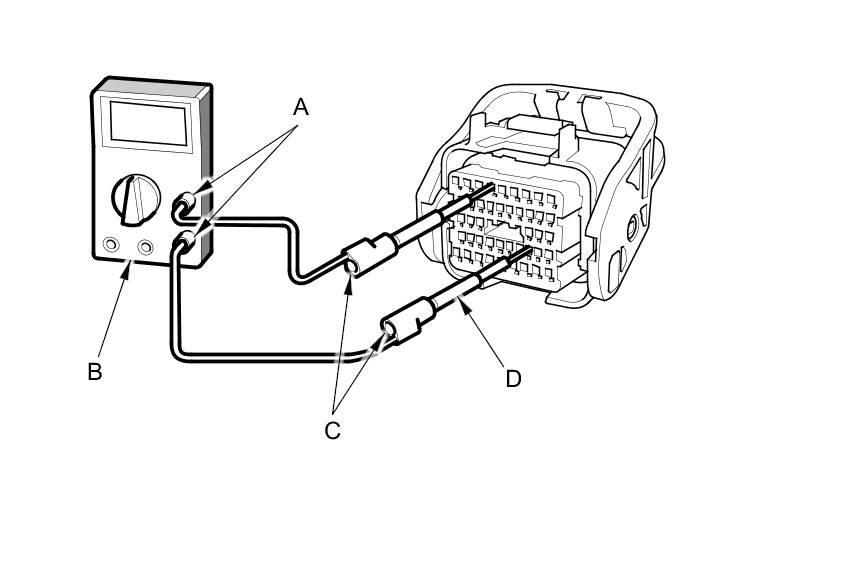 A
B
C
D