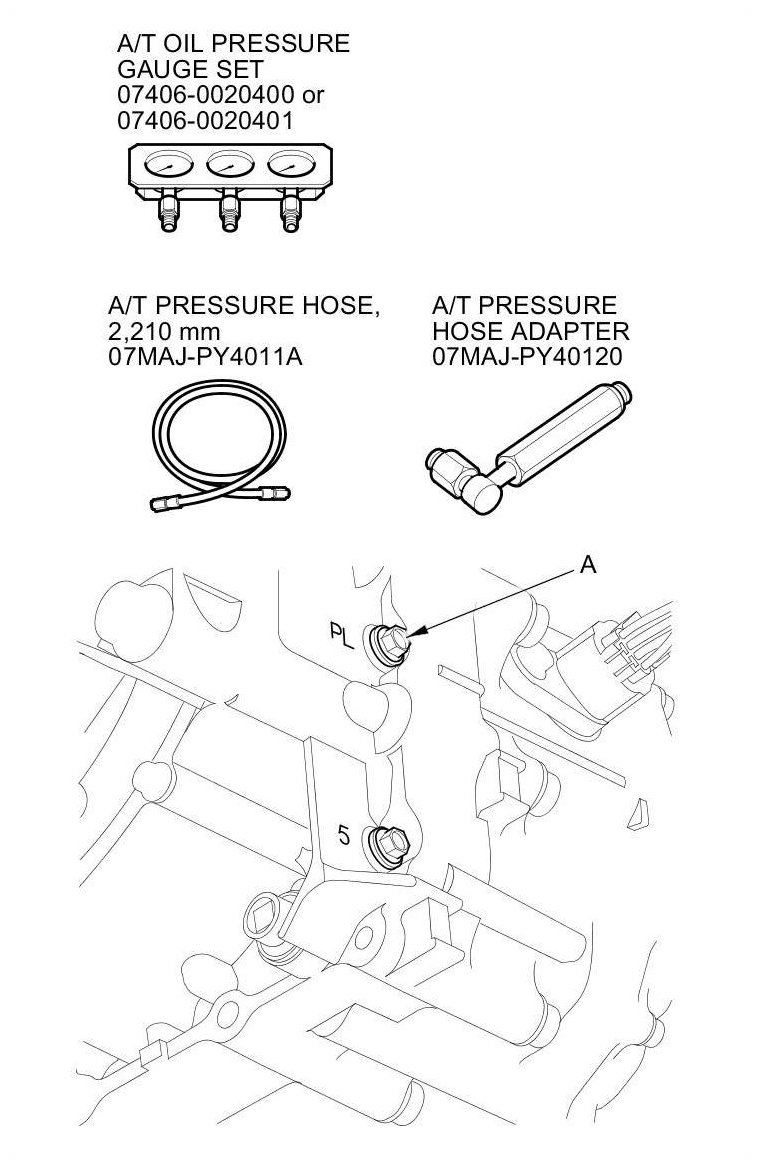 A/T OIL PRESSURE GAUGE SET
07406-0020400 or
07406-0020401

A/T PRESSURE HOSE,
2,210 mm
07MAJ-PY4011A

A/T PRESSURE
HOSE ADAPTER
07MAJ-PY40120

A

PL

5