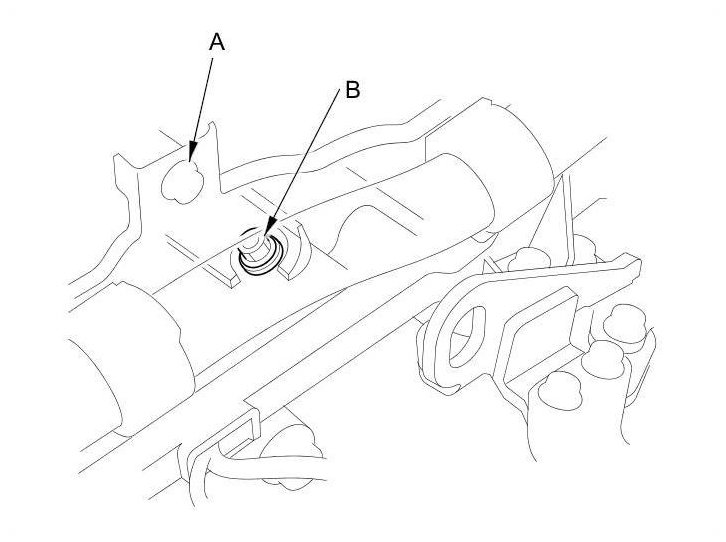 A

B