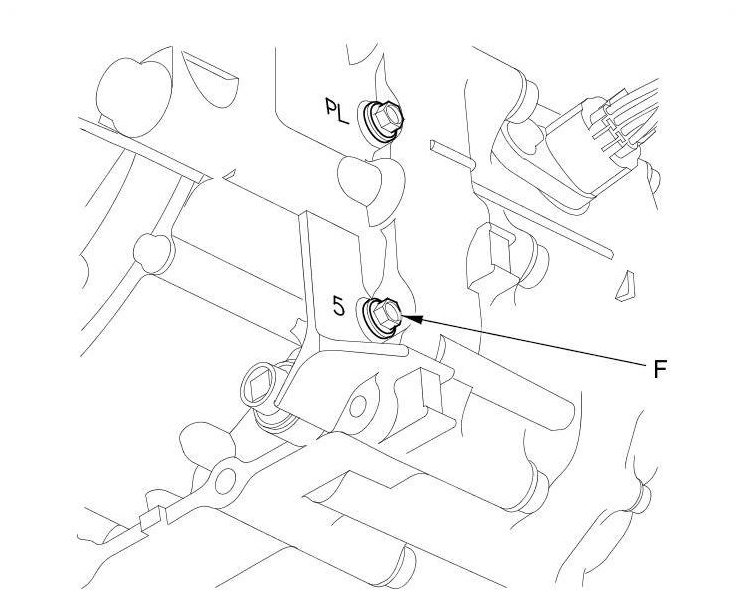 PL

5

F