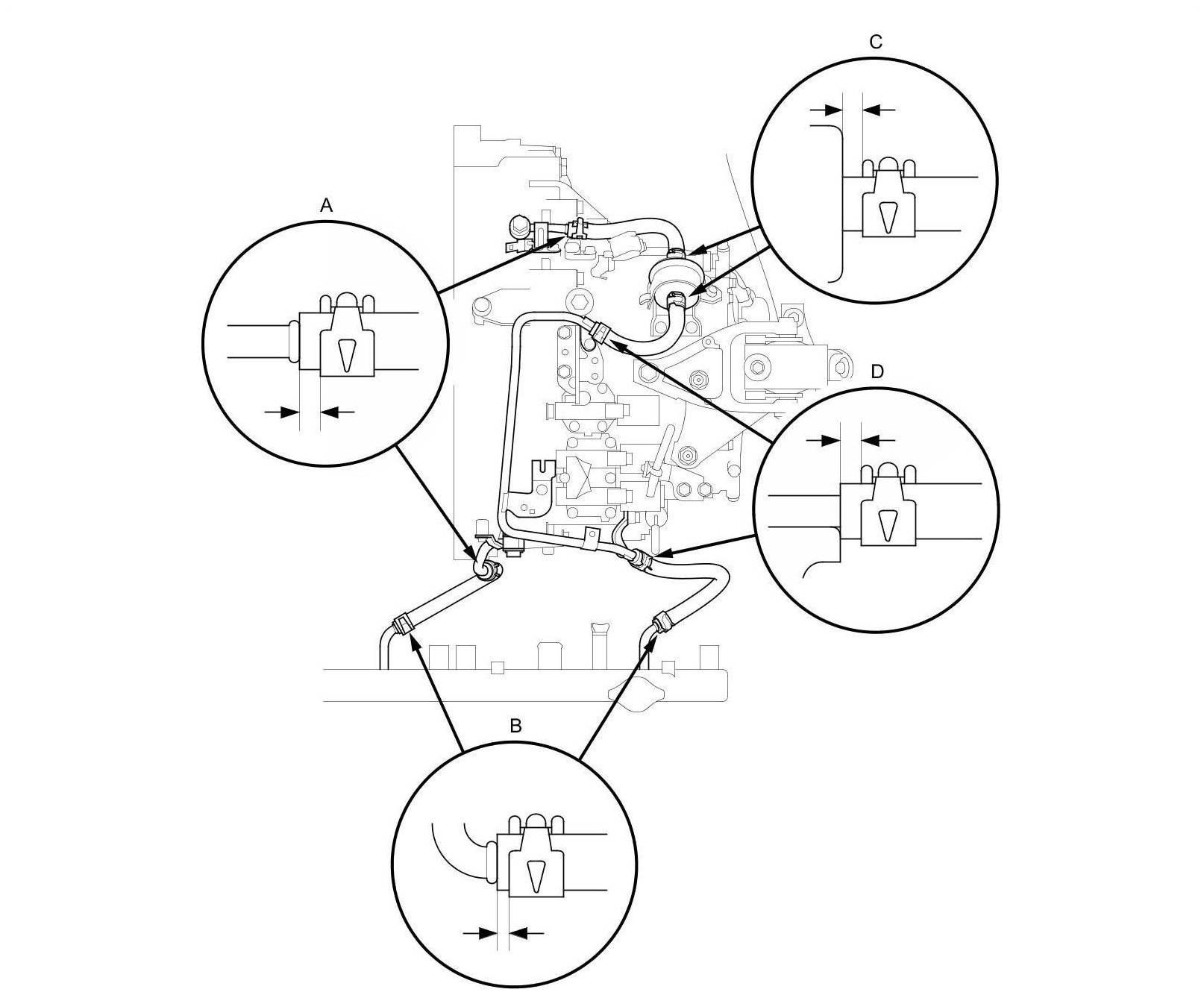 C

A

D

B