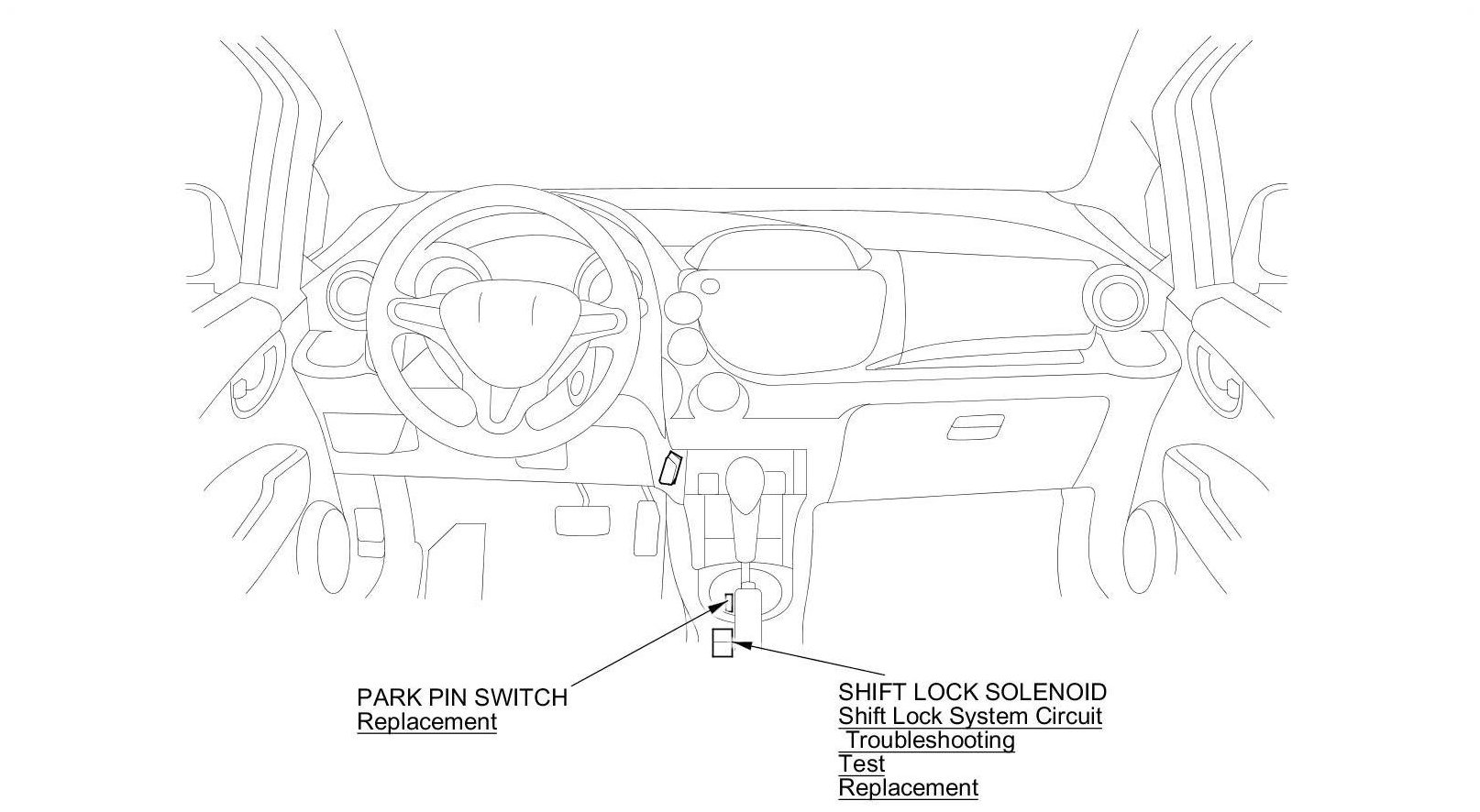 PARK PIN SWITCH
Replacement

SHIFT LOCK SOLENOID
Shift Lock System Circuit Troubleshooting
Test
Replacement