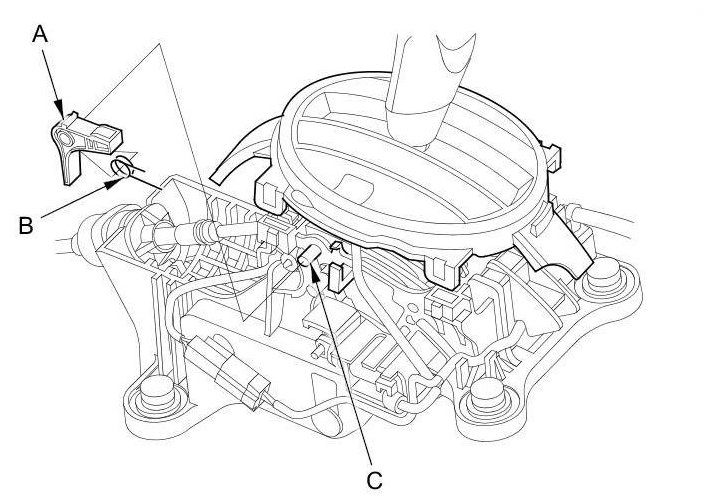 A
B
C