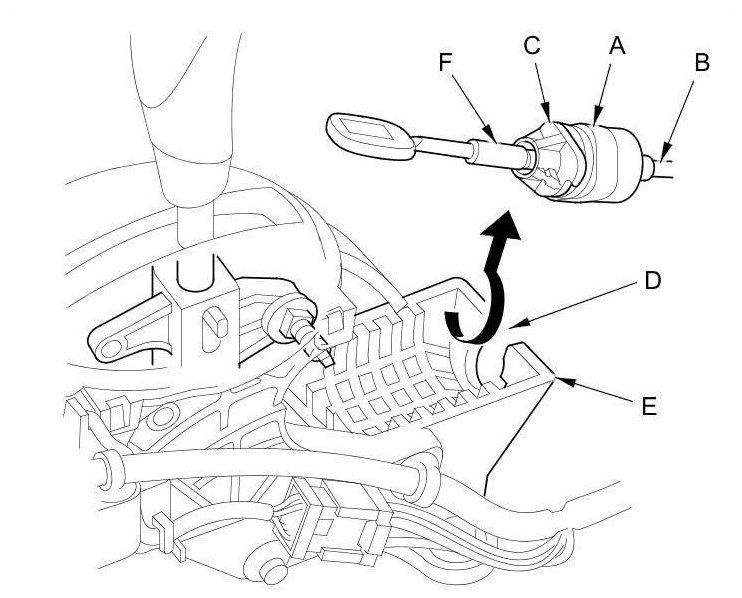 F
C
A
B
D
E