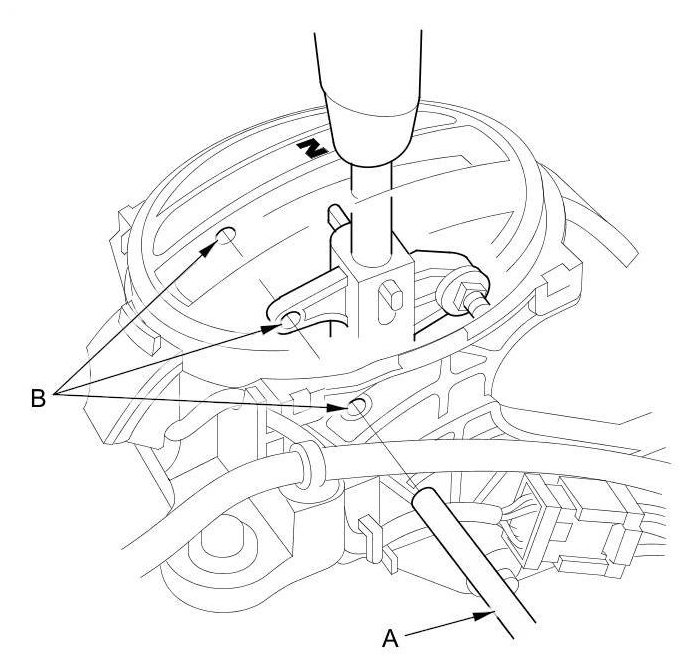 N

B

A