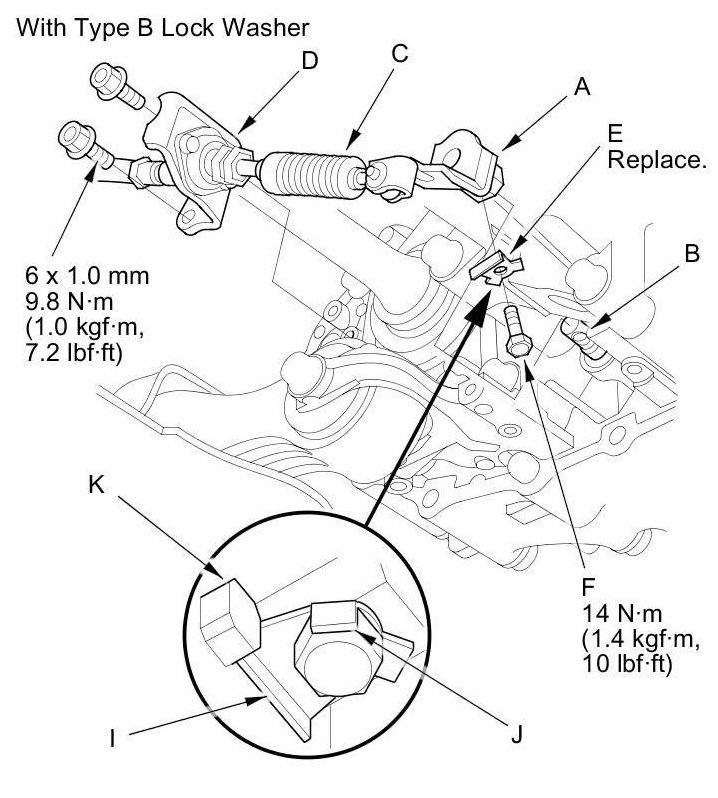 With Type B Lock Washer

D

C

A

E
Replace.

B

6 x 1.0 mm
9.8 N·m
(1.0 kgf·m,
7.2 lbf·ft)

K

F
14 N·m
(1.4 kgf·m,
10 lbf·ft)

I

J