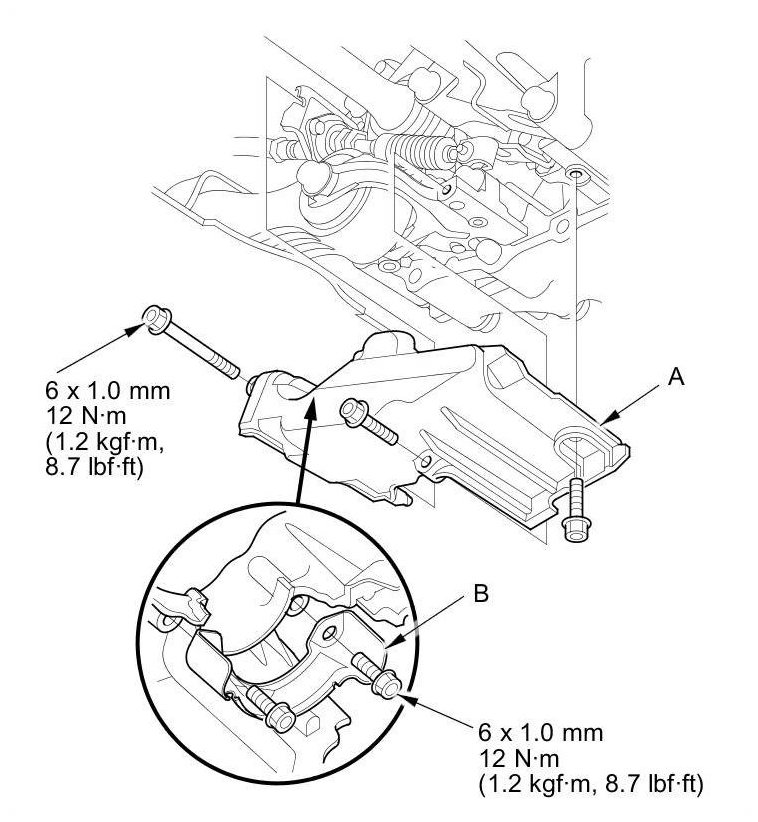 6 x 1.0 mm
12 N·m
(1.2 kgf·m,
8.7 lbf·ft)

A

B

6 x 1.0 mm
12 N·m
(1.2 kgf·m, 8.7 lbf·ft)