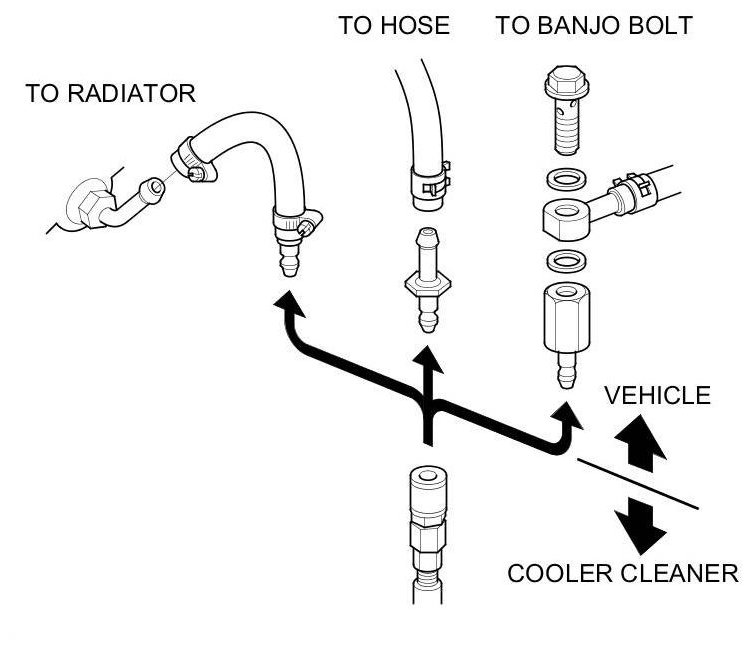 TO HOSE

TO BANJO BOLT

TO RADIATOR

VEHICLE

COOLER CLEANER