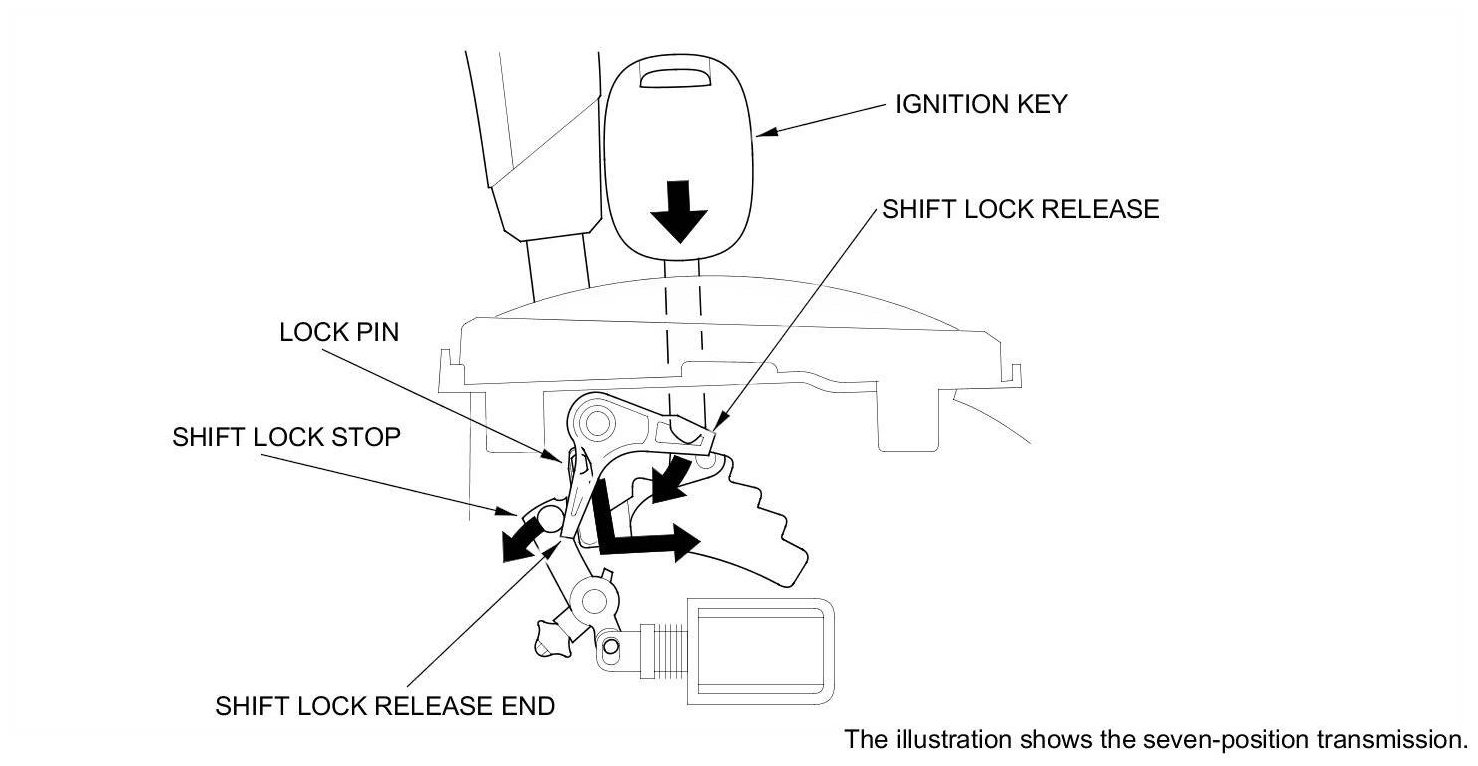 IGNITION KEY

SHIFT LOCK RELEASE

LOCK PIN

SHIFT LOCK STOP

SHIFT LOCK RELEASE END

The illustration shows the seven-position transmission.