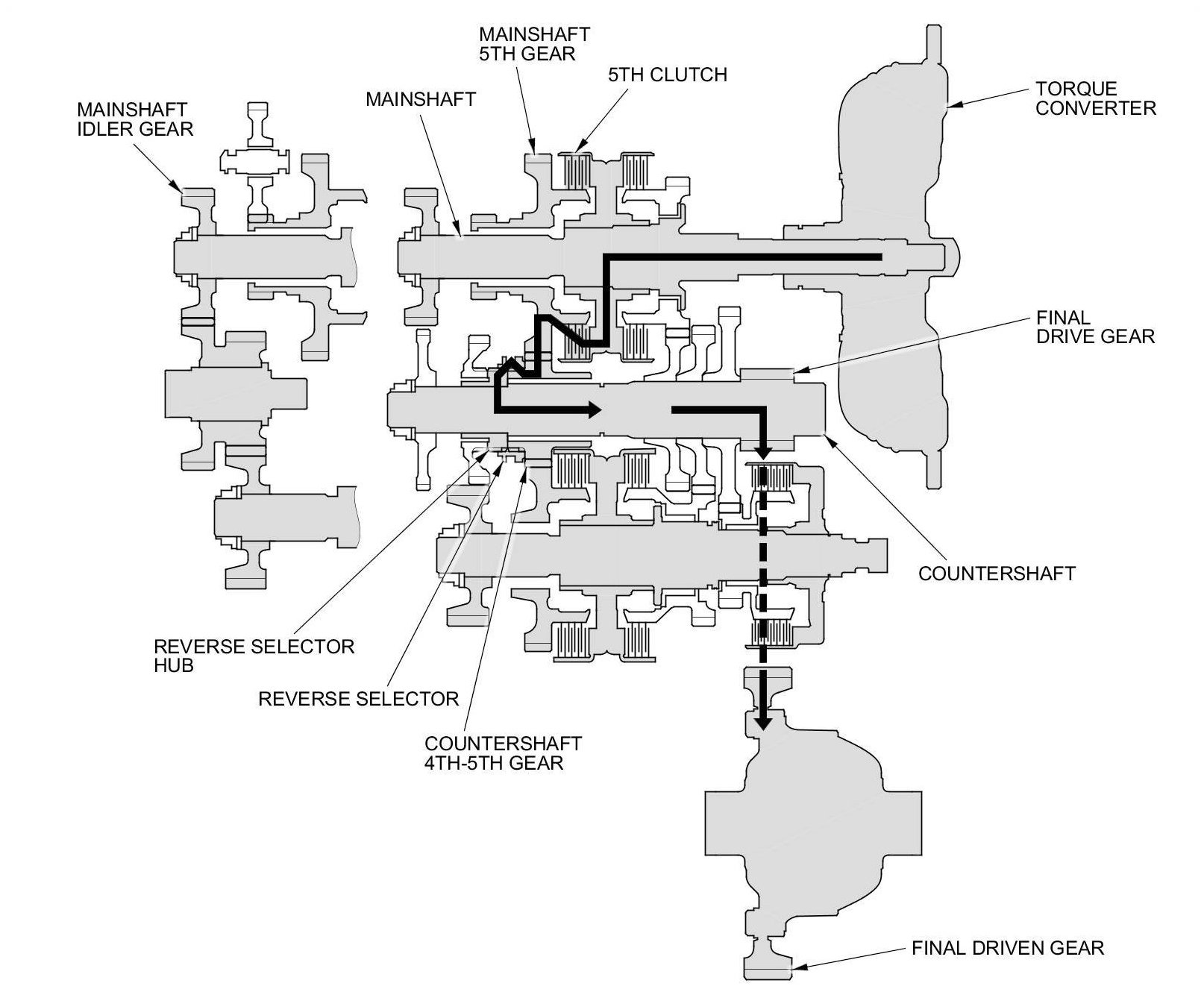 MAINSHAFT 5TH GEAR

5TH CLUTCH

MAINSHAFT

MAINSHAFT IDLER GEAR

TORQUE CONVERTER

FINAL DRIVE GEAR

COUNTERSHAFT

REVERSE SELECTOR HUB

REVERSE SELECTOR

COUNTERSHAFT 4TH-5TH GEAR

FINAL DRIVEN GEAR