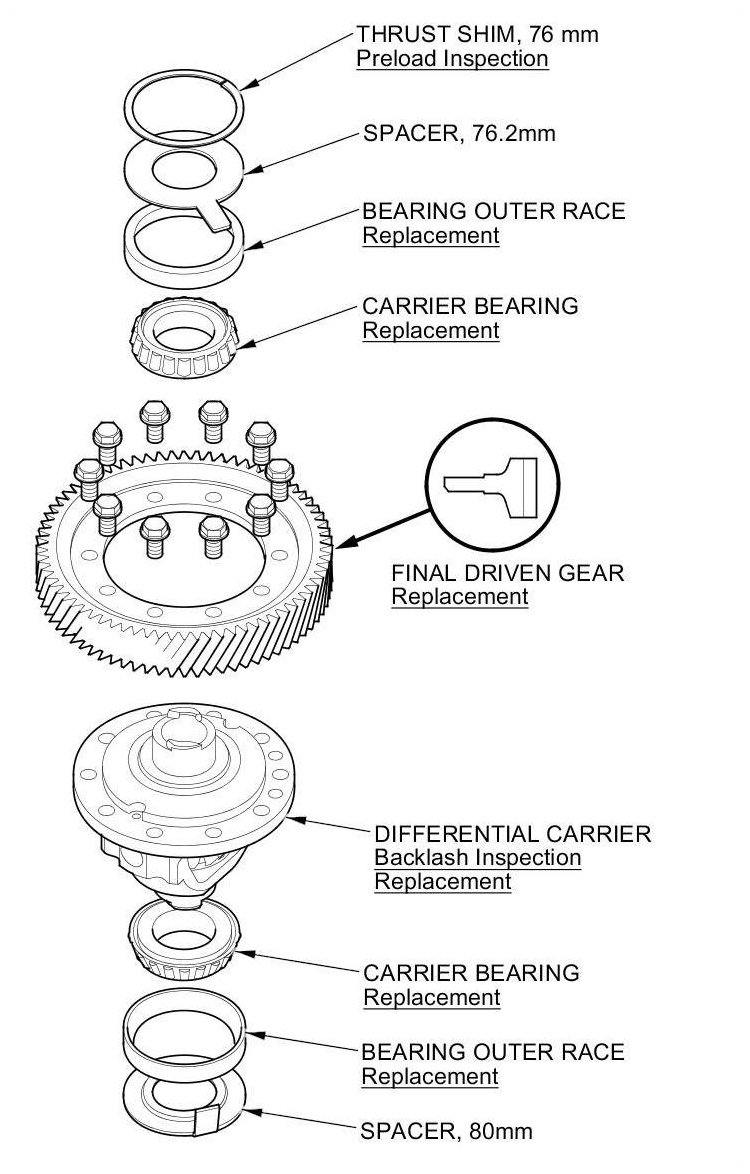 THRUST SHIM, 76 mm
Preload Inspection

SPACER, 76.2mm

BEARING OUTER RACE
Replacement

CARRIER BEARING
Replacement

FINAL DRIVEN GEAR
Replacement

DIFFERENTIAL CARRIER
Backlash Inspection
Replacement

CARRIER BEARING
Replacement

BEARING OUTER RACE
Replacement

SPACER, 80mm