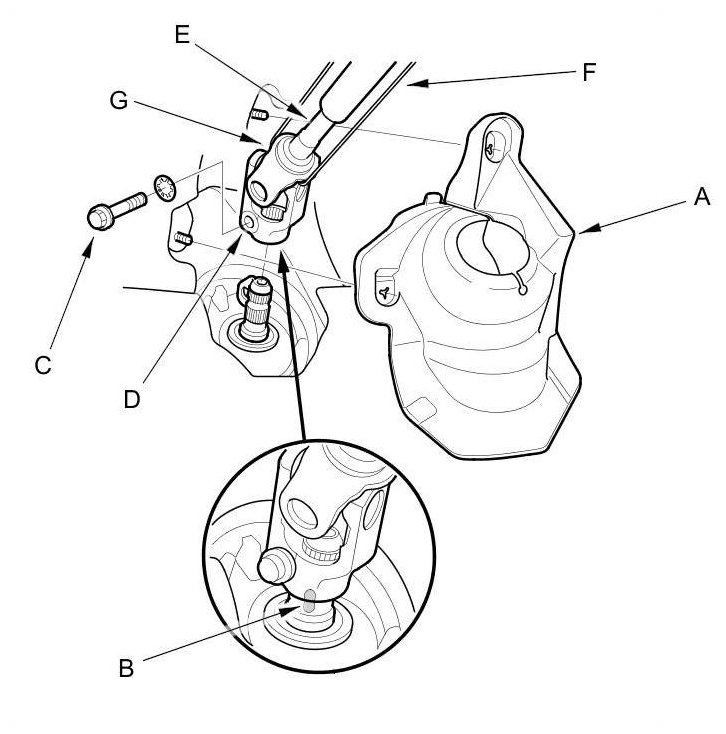 E
F
G
A
C
D
B