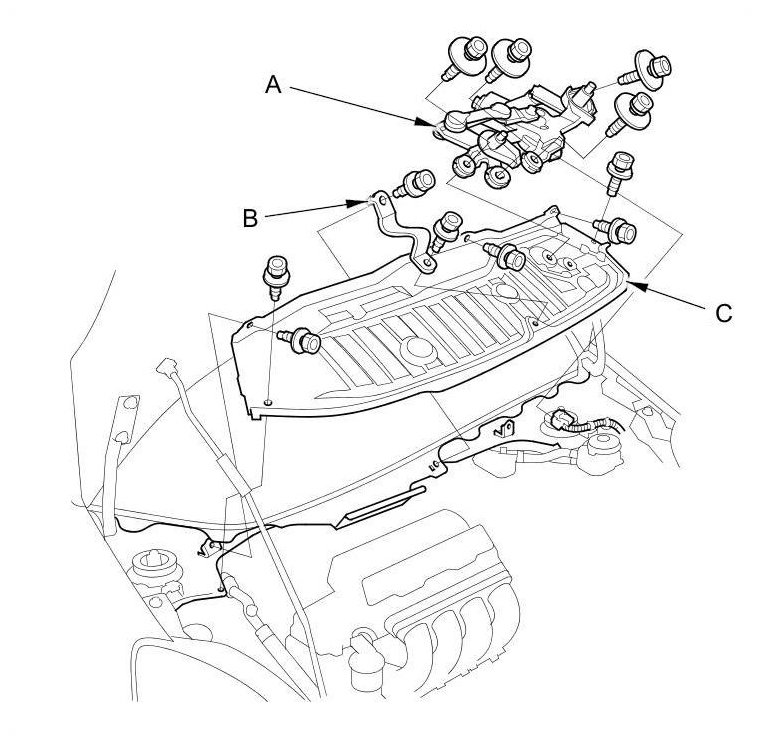 A
B
C