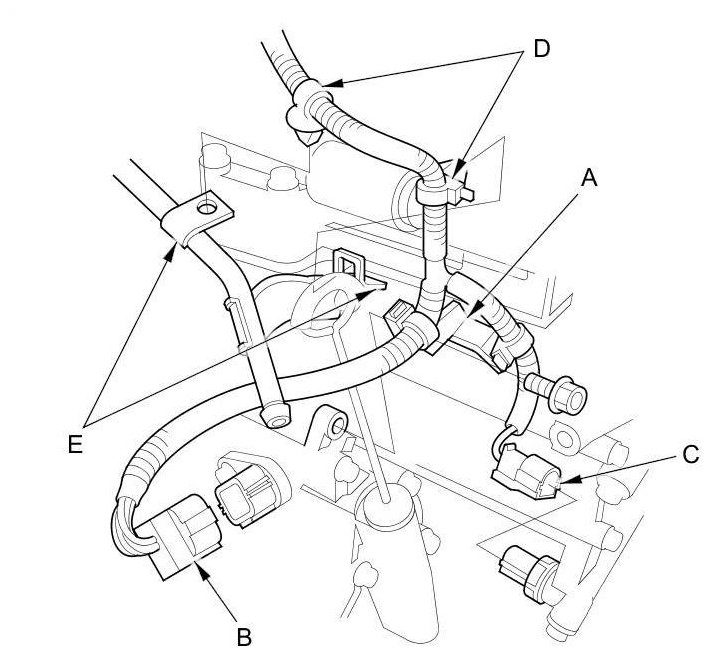 D
A
E
C
B