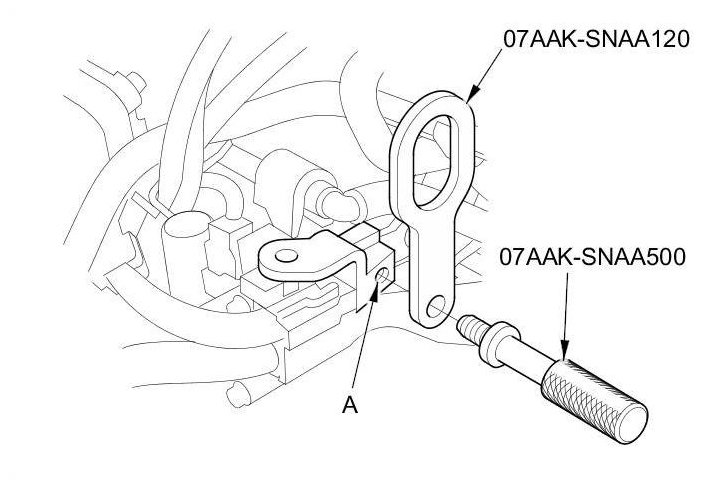 07AAK-SNAA120

07AAK-SNAA500

A