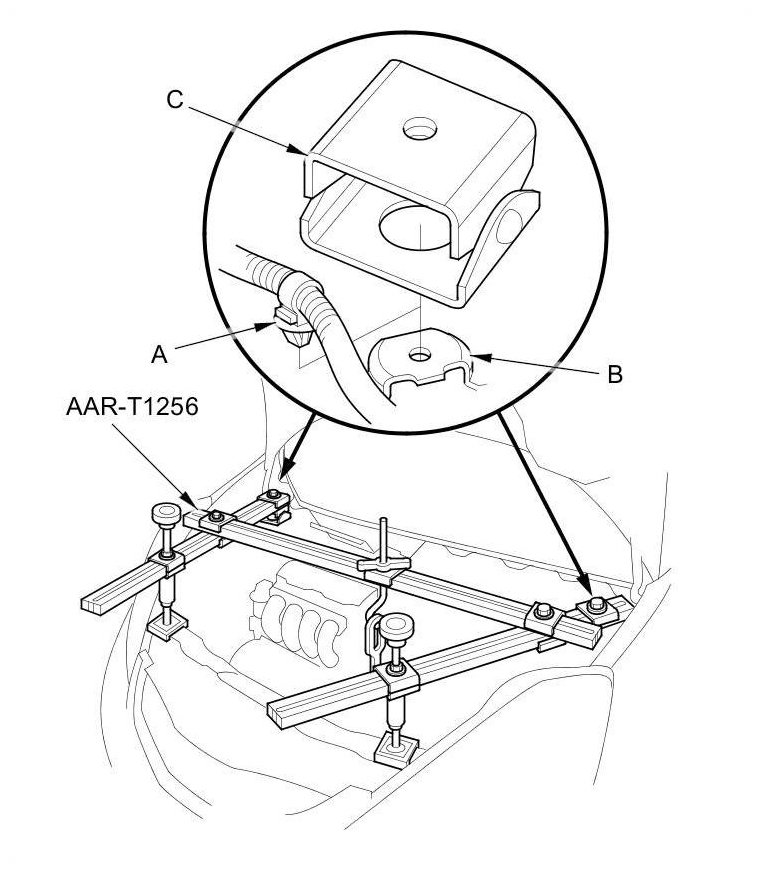 C

A

B

AAR-T1256