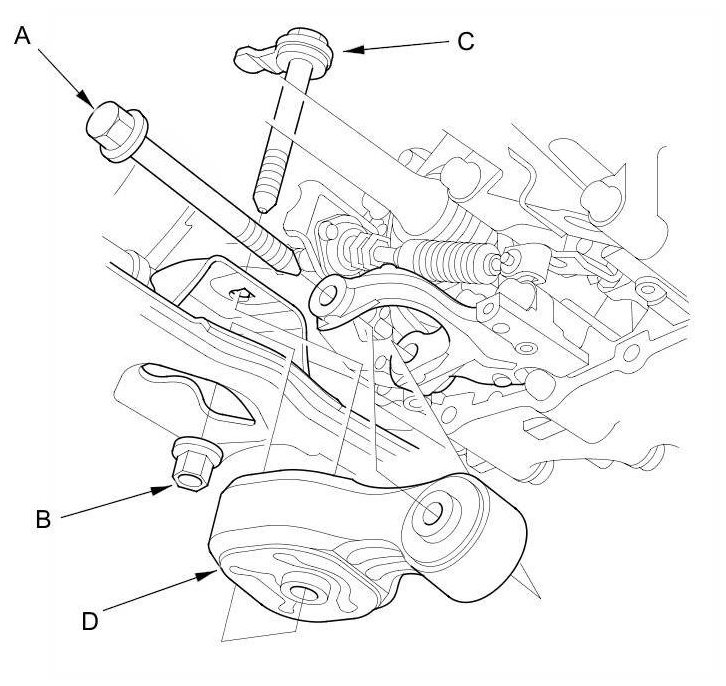 A
C
B
D