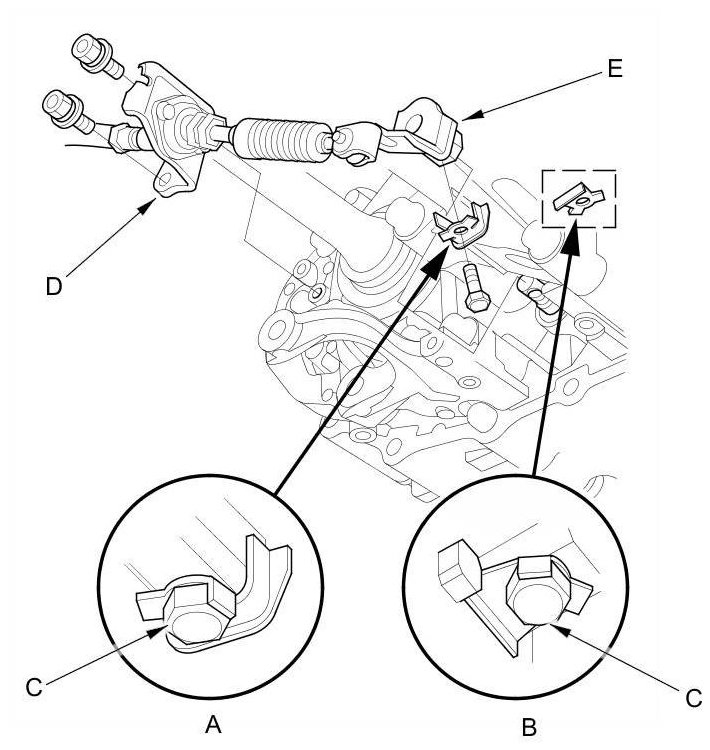 E

D

C

A

B

C