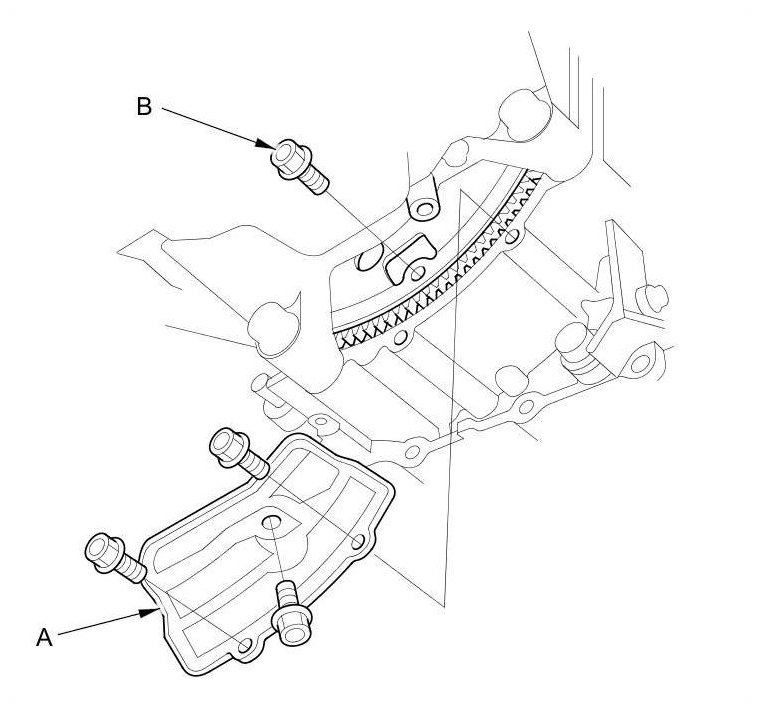 B

A