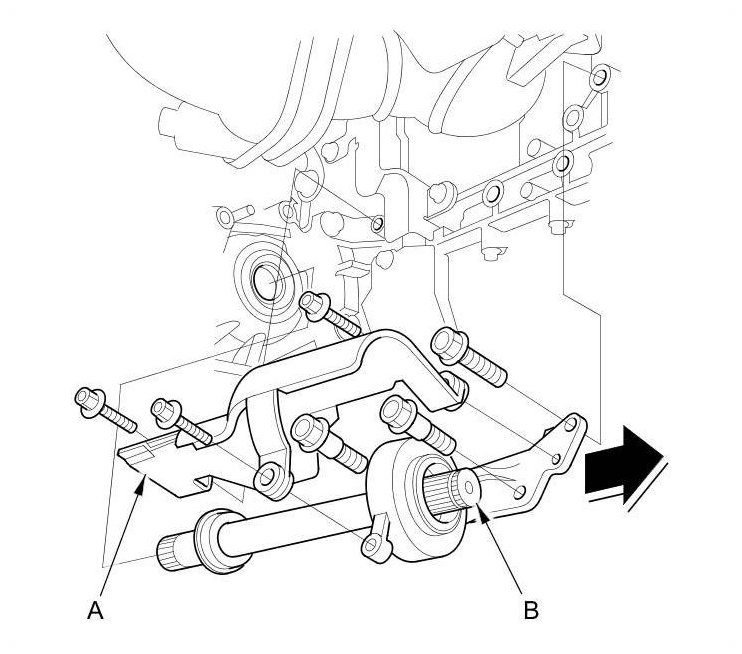 A

B