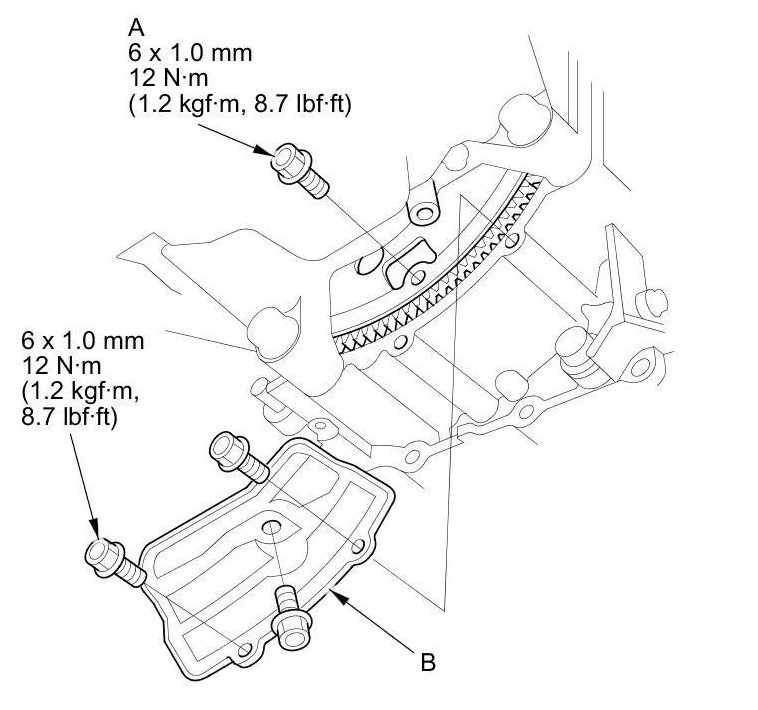 A
6 x 1.0 mm
12 N·m
(1.2 kgf·m, 8.7 lbf·ft)

6 x 1.0 mm
12 N·m
(1.2 kgf·m,
8.7 lbf·ft)

B