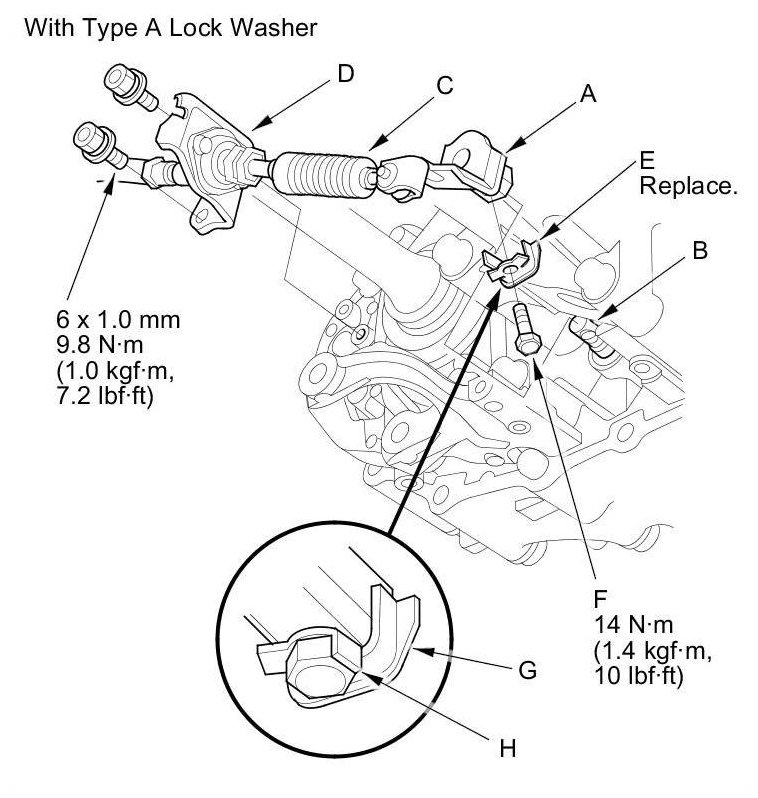 With Type A Lock Washer

D

C

A

E
Replace.

B

6 x 1.0 mm
9.8 N·m
(1.0 kgf·m,
7.2 lbf·ft)

F
14 N·m
(1.4 kgf·m,
10 lbf·ft)

G

H