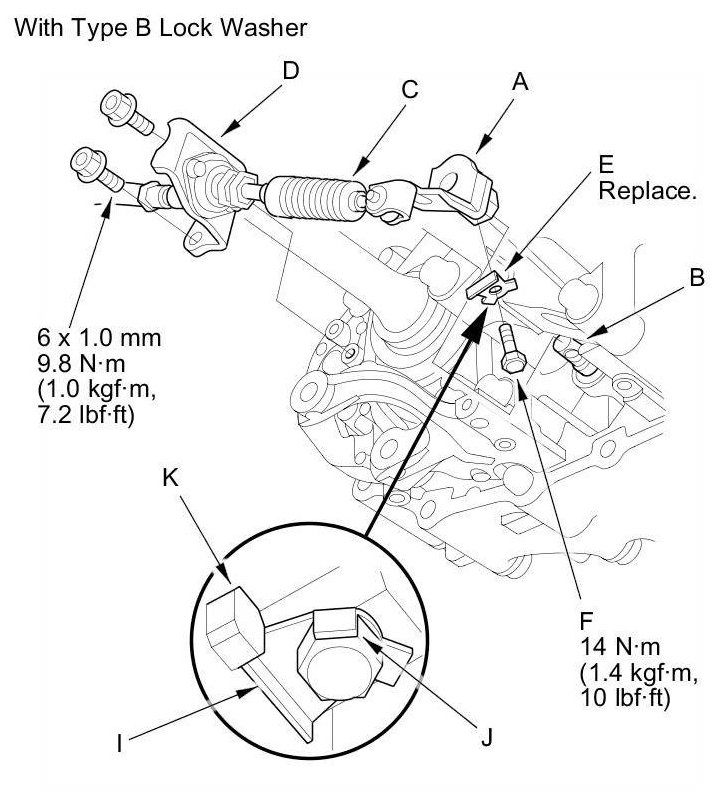 With Type B Lock Washer

D

C

A

E
Replace.

B

6 x 1.0 mm
9.8 N·m
(1.0 kgf·m,
7.2 lbf·ft)

K

F
14 N·m
(1.4 kgf·m,
10 lbf·ft)

I

J