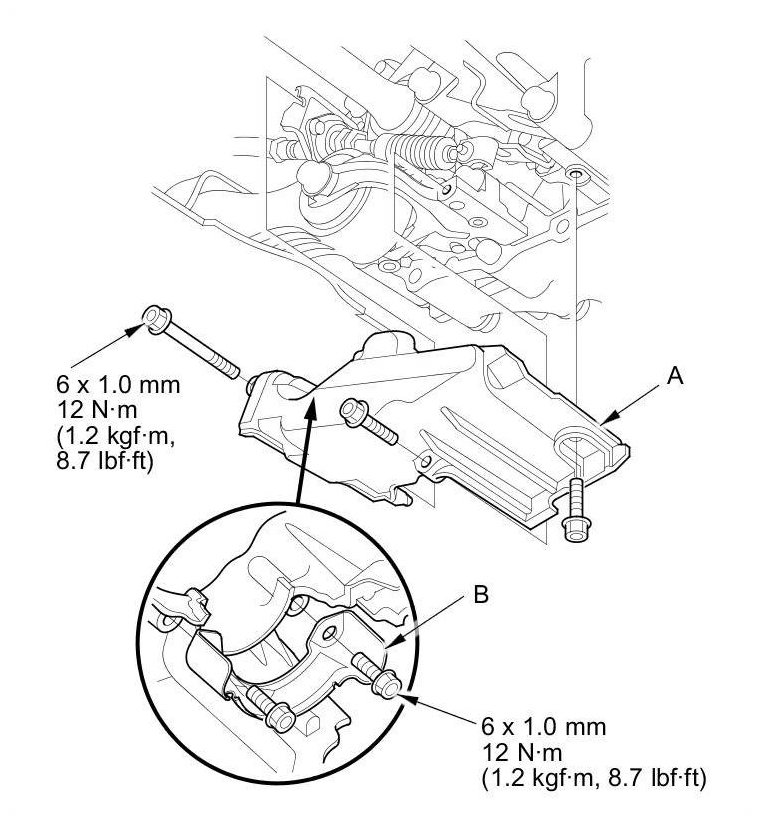 6 x 1.0 mm
12 N·m
(1.2 kgf·m,
8.7 lbf·ft)

A

B

6 x 1.0 mm
12 N·m
(1.2 kgf·m, 8.7 lbf·ft)