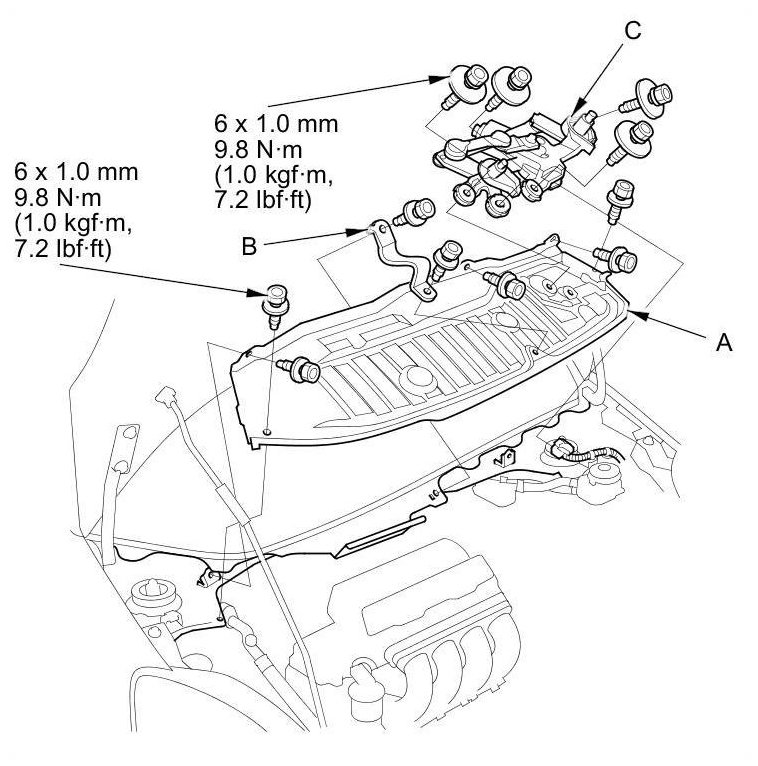 C

6 x 1.0 mm
9.8 N·m
(1.0 kgf·m,
7.2 lbf·ft)

6 x 1.0 mm
9.8 N·m
(1.0 kgf·m,
7.2 lbf·ft)

B

A