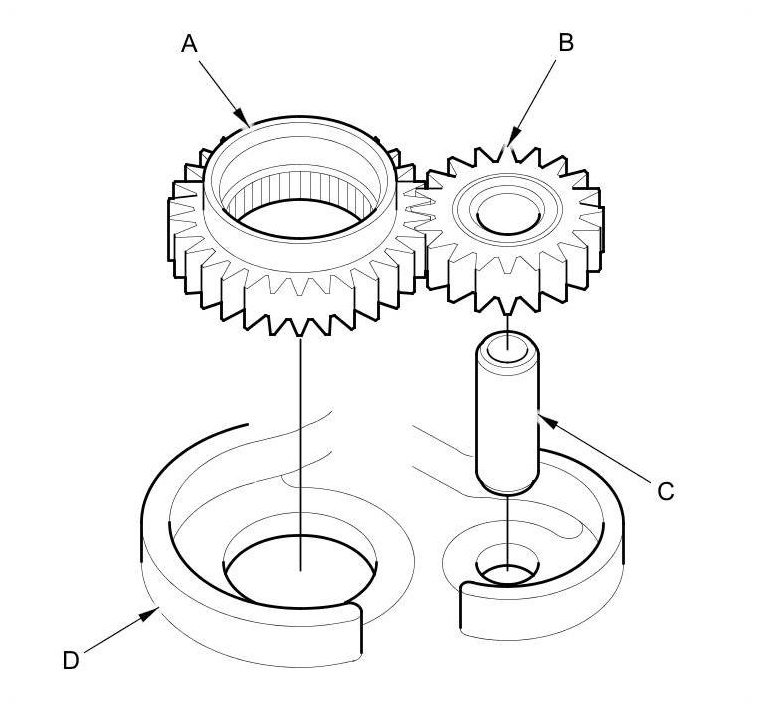 A
B
C
D