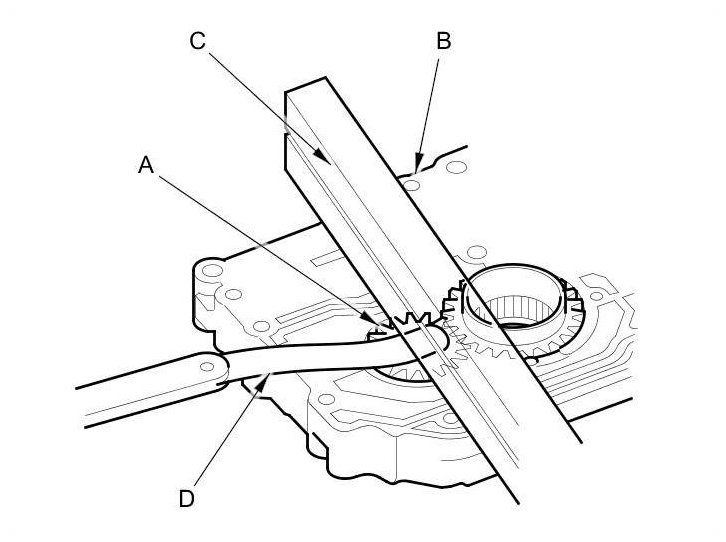 C
B
A
D