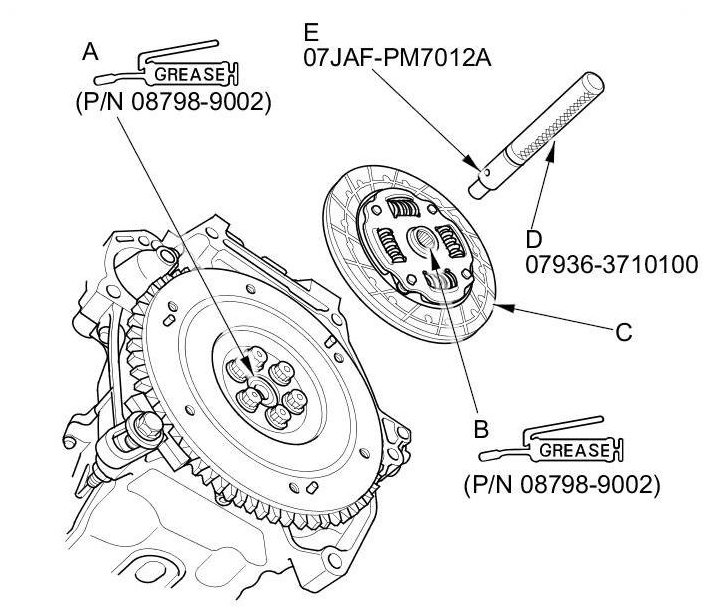 A
GREASE
(P/N 08798-9002)

E
07JAF-PM7012A

D
07936-3710100

C

B
GREASE
(P/N 08798-9002)