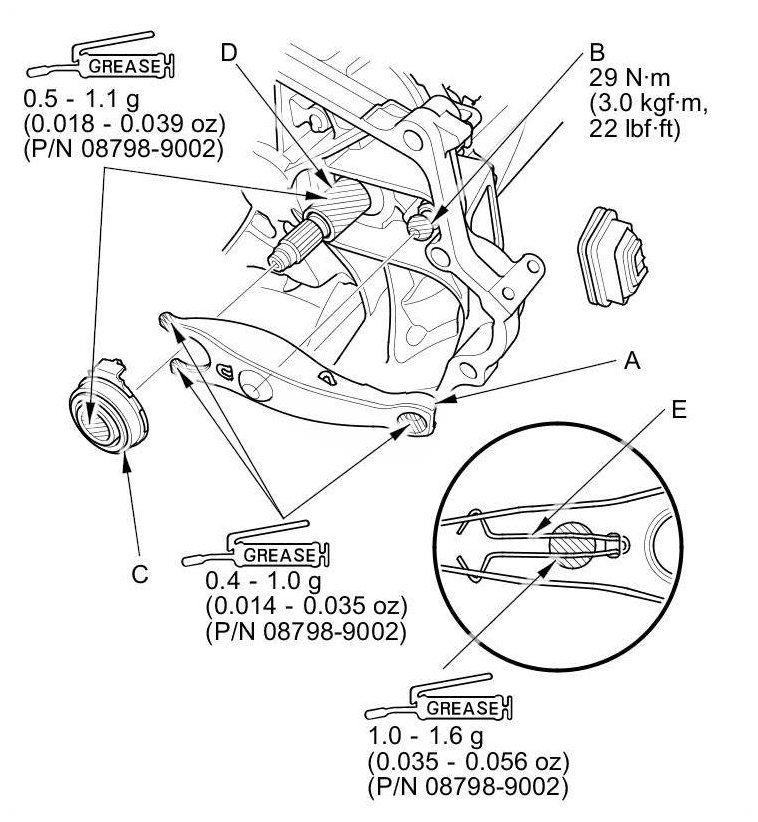 GREASE
0.5 - 1.1 g
(0.018 - 0.039 oz)
(P/N 08798-9002)

D

B
29 N·m
(3.0 kgf·m,
22 lbf·ft)

A

E

C

GREASE
0.4 - 1.0 g
(0.014 - 0.035 oz)
(P/N 08798-9002)

GREASE
1.0 - 1.6 g
(0.035 - 0.056 oz)
(P/N 08798-9002)