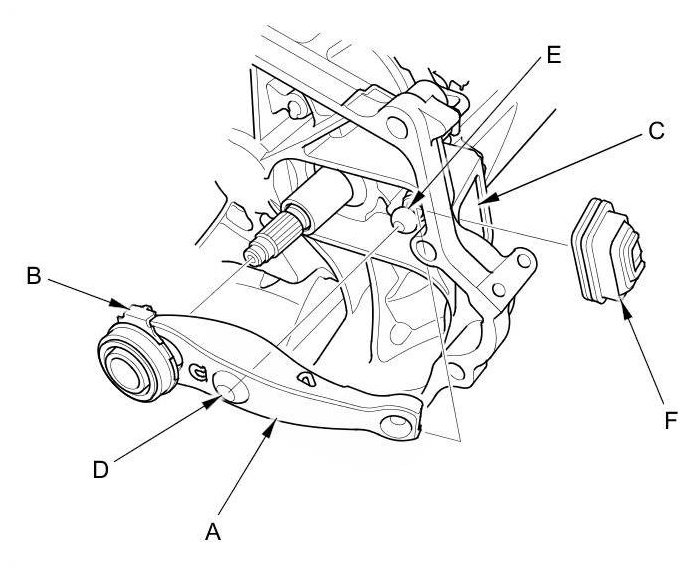 E
C
B
F
D
A