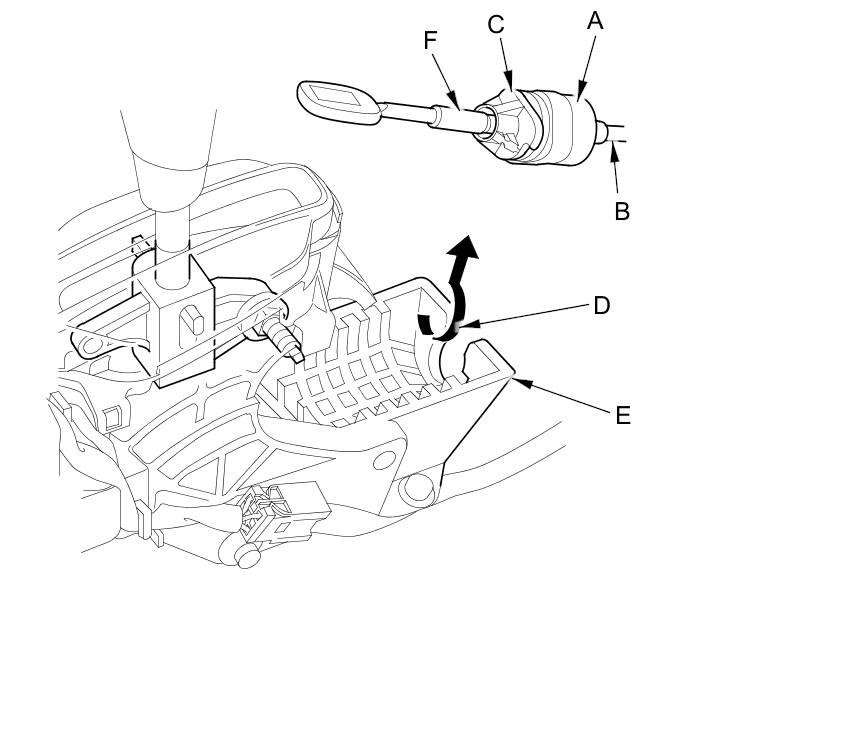 F
C
A
B
D
E