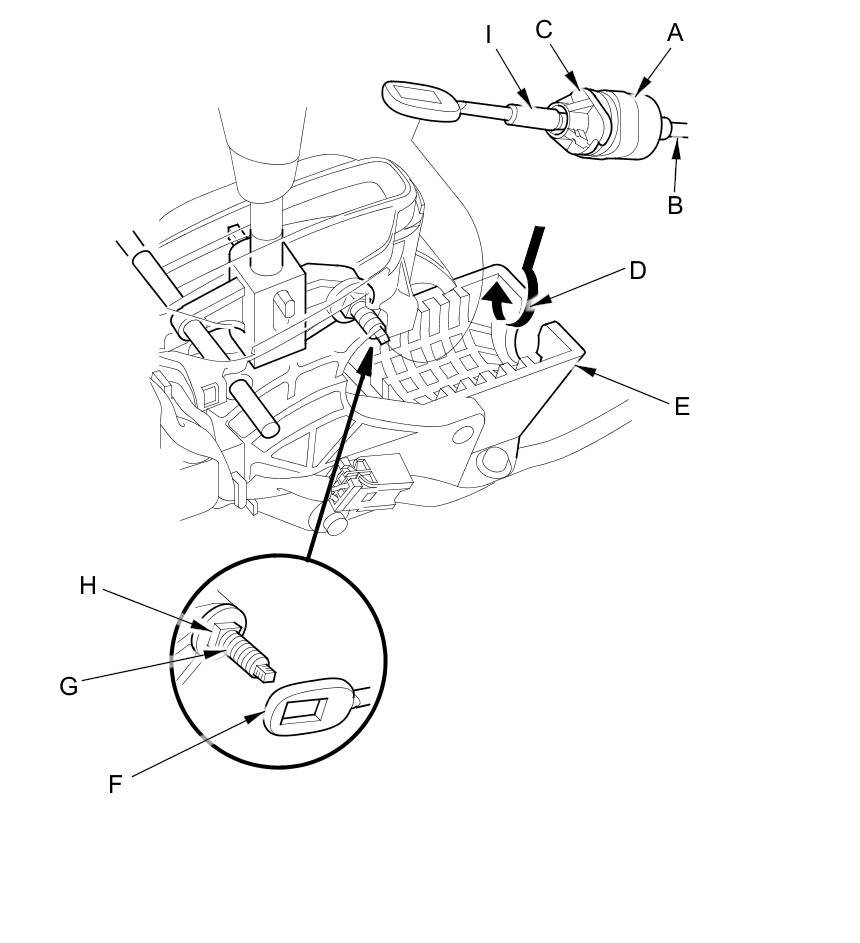 I
C
A
B
D
E
H
G
F