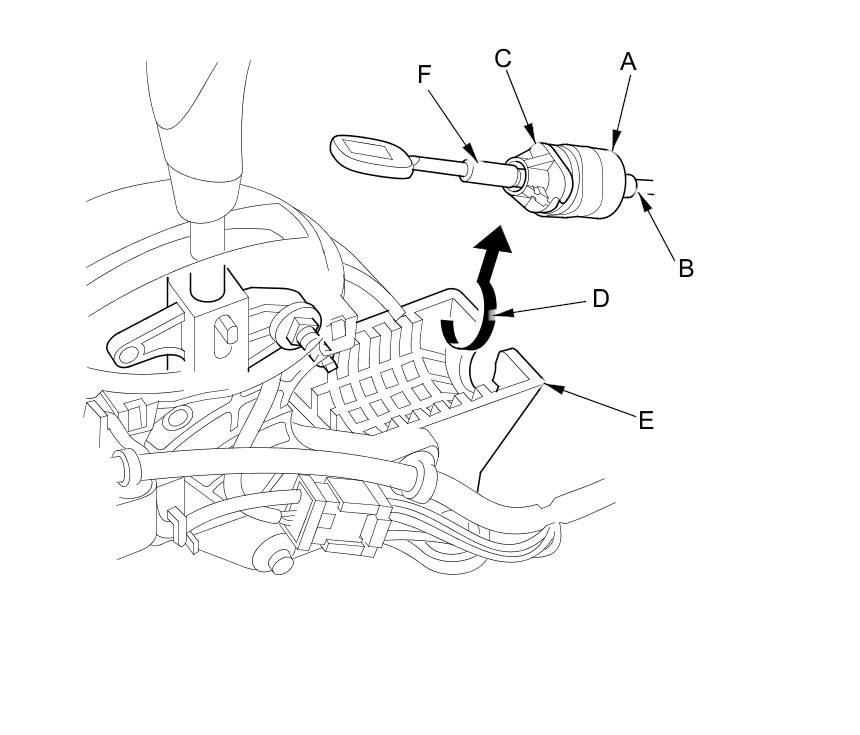 F
C
A
B
D
E