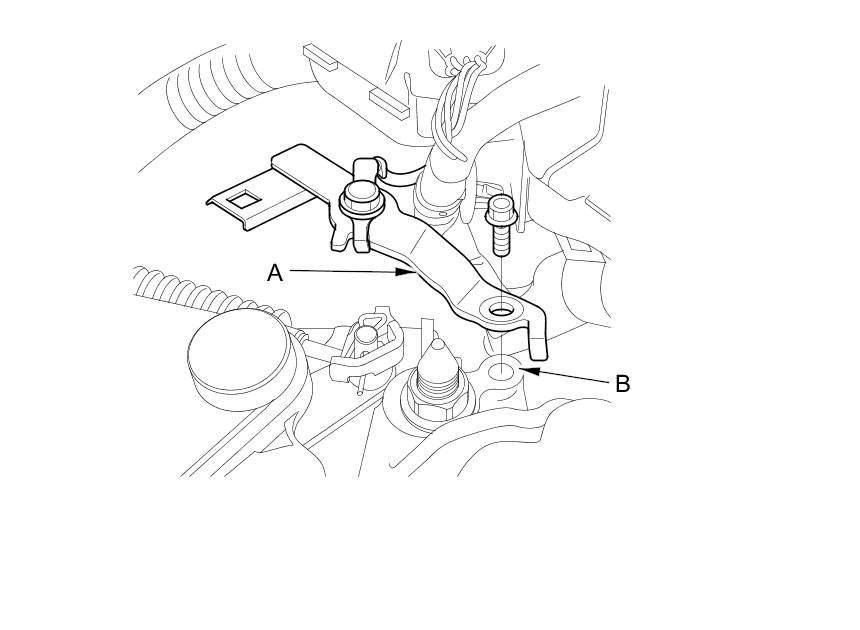 A

B