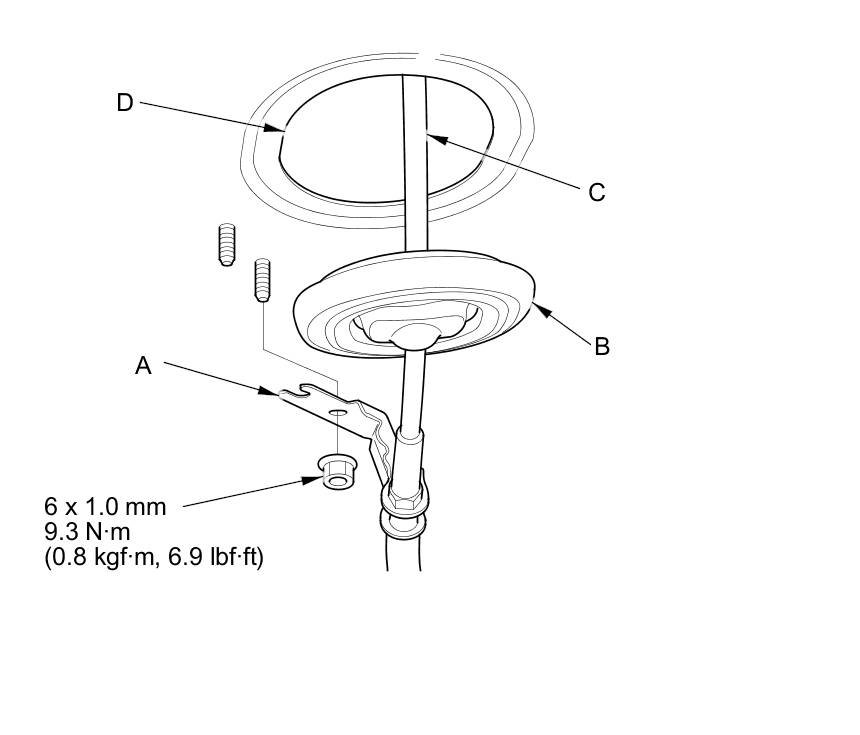 D

C

B

A

6 x 1.0 mm
9.3 N·m
(0.8 kgf·m, 6.9 lbf·ft)