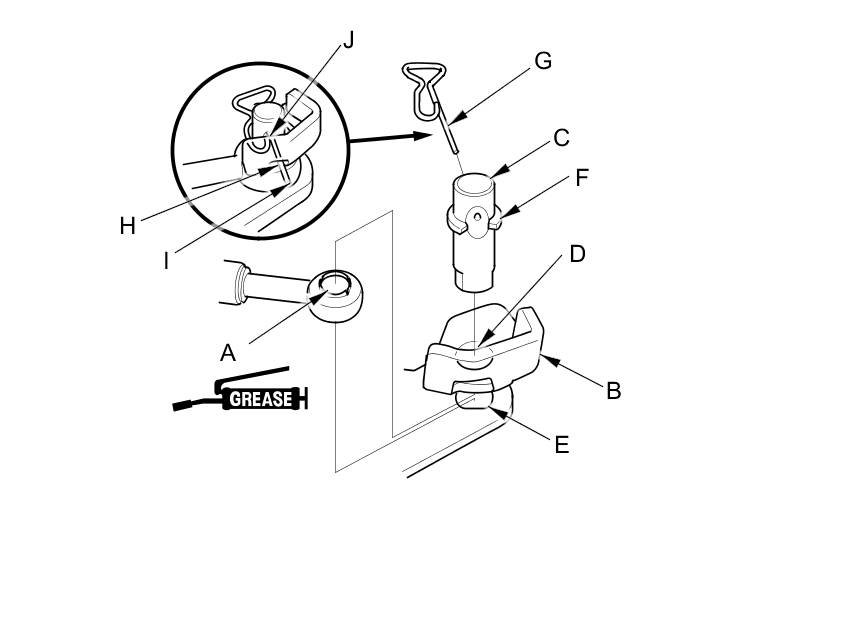 J
G
C
F
H
I
D
A
B
GREASE
E