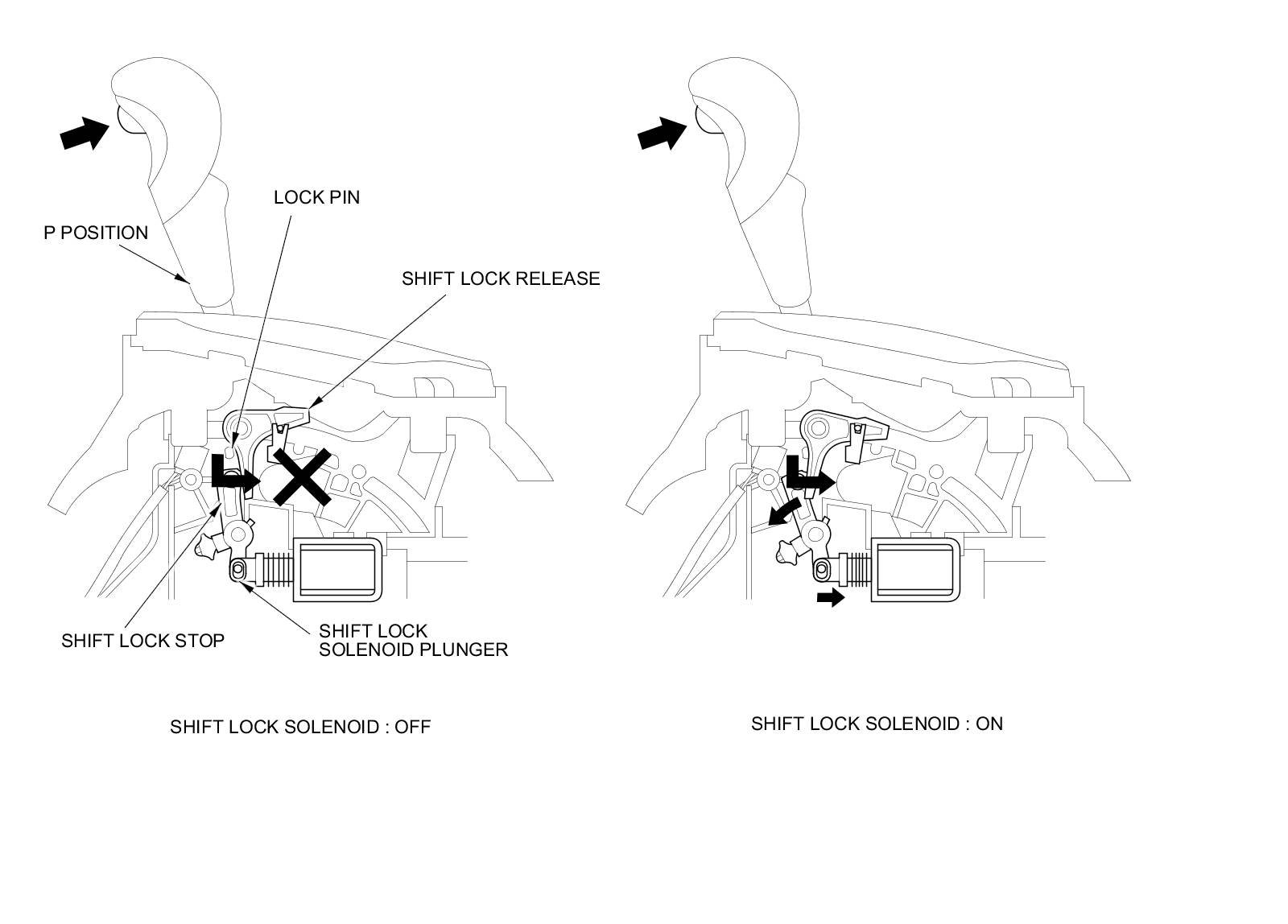 LOCK PIN

P POSITION

SHIFT LOCK RELEASE

SHIFT LOCK STOP

SHIFT LOCK SOLENOID PLUNGER

SHIFT LOCK SOLENOID : OFF

SHIFT LOCK SOLENOID : ON