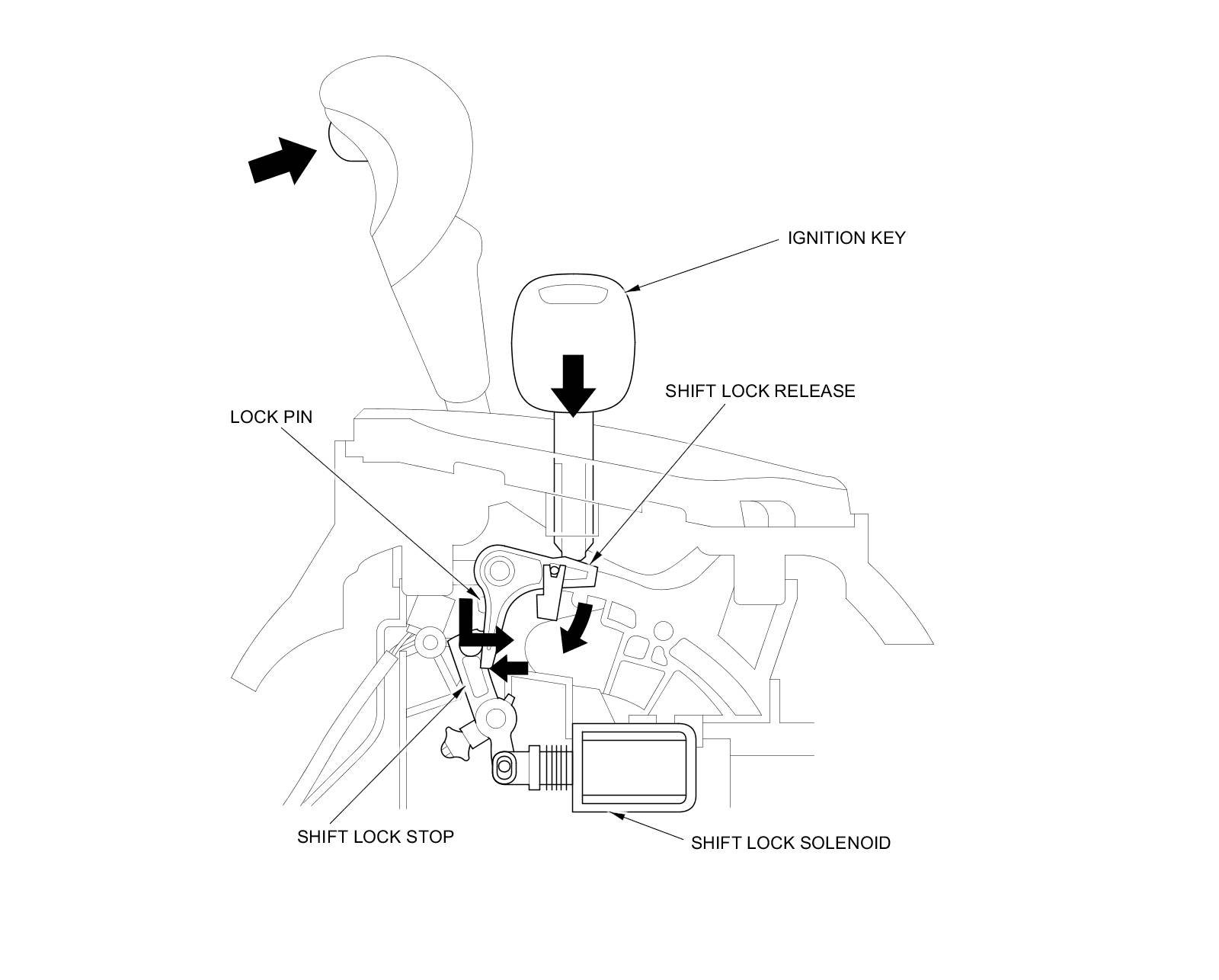 IGNITION KEY

SHIFT LOCK RELEASE

LOCK PIN

SHIFT LOCK STOP

SHIFT LOCK SOLENOID