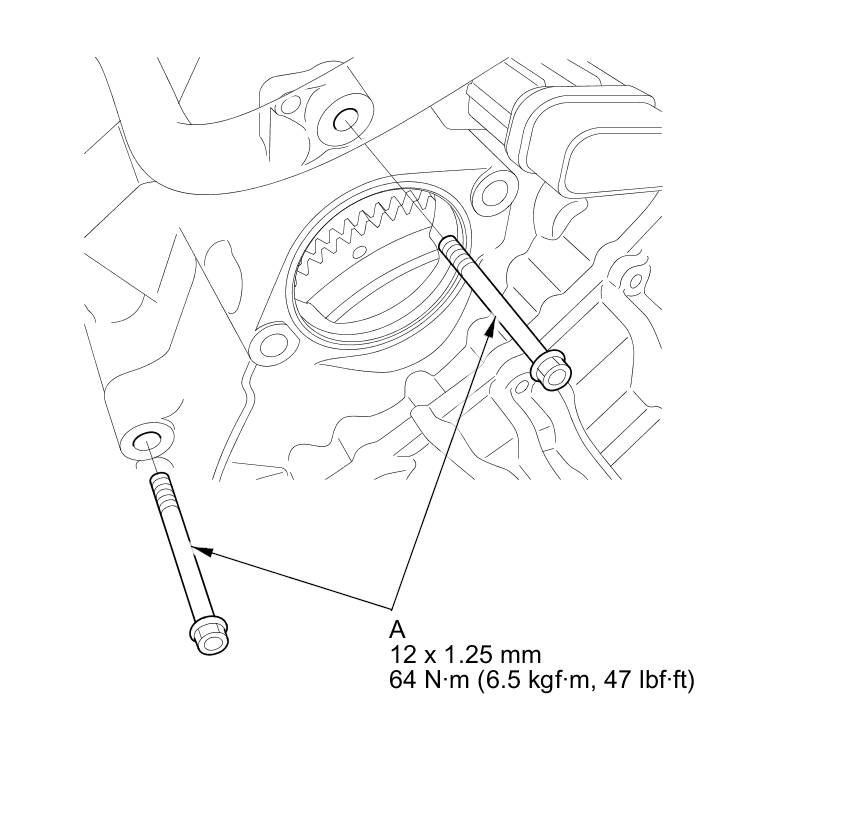 A
12 x 1.25 mm
64 N·m (6.5 kgf·m, 47 lbf·ft)