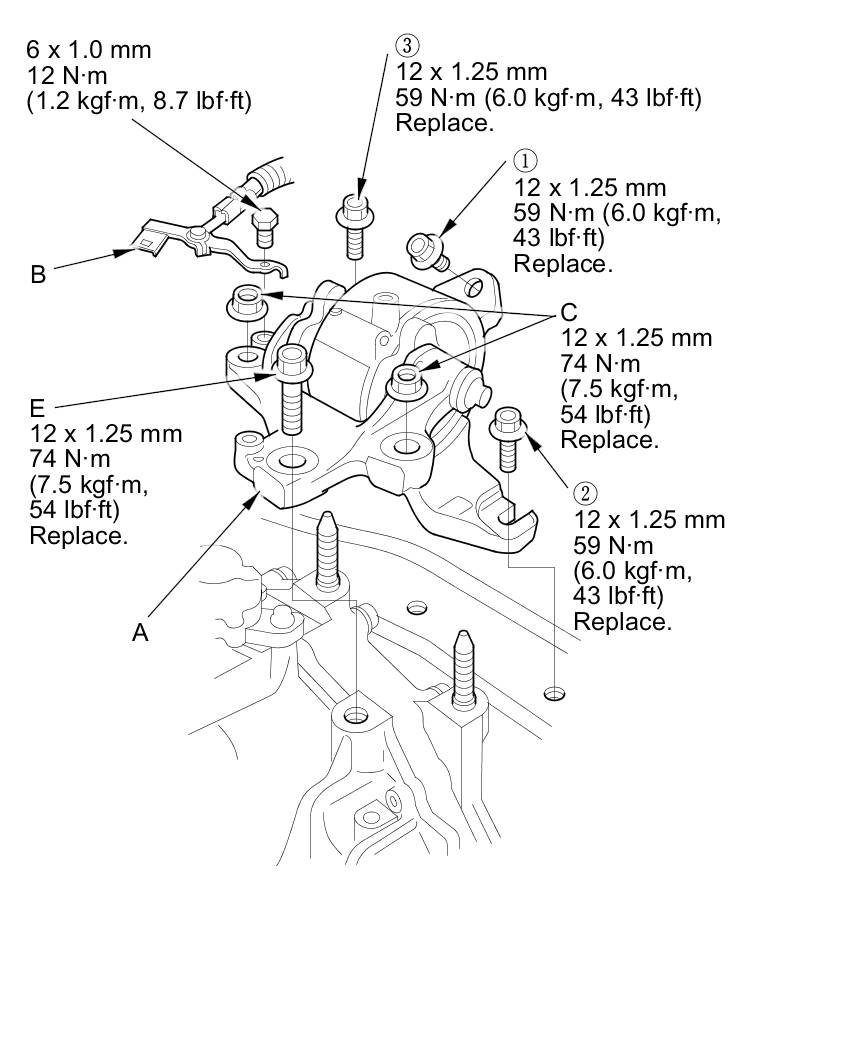 6 x 1.0 mm
12 N·m
(1.2 kgf·m, 8.7 lbf·ft)

③
12 x 1.25 mm
59 N·m (6.0 kgf·m, 43 lbf·ft)
Replace.

①
12 x 1.25 mm
59 N·m (6.0 kgf·m,
43 lbf·ft)
Replace.

B

C
12 x 1.25 mm
74 N·m
(7.5 kgf·m,
54 lbf·ft)
Replace.

E
12 x 1.25 mm
74 N·m
(7.5 kgf·m,
54 lbf·ft)
Replace.

②
12 x 1.25 mm
59 N·m
(6.0 kgf·m,
43 lbf·ft)
Replace.

A