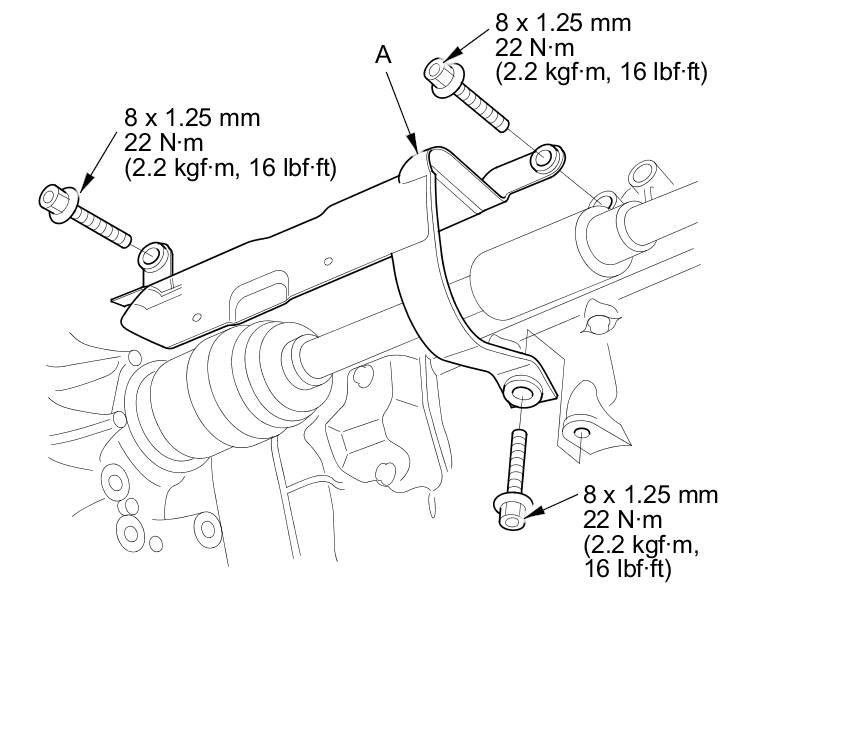 8 x 1.25 mm
22 N·m
(2.2 kgf·m, 16 lbf·ft)

A

8 x 1.25 mm
22 N·m
(2.2 kgf·m, 16 lbf·ft)

8 x 1.25 mm
22 N·m
(2.2 kgf·m, 16 lbf·ft)