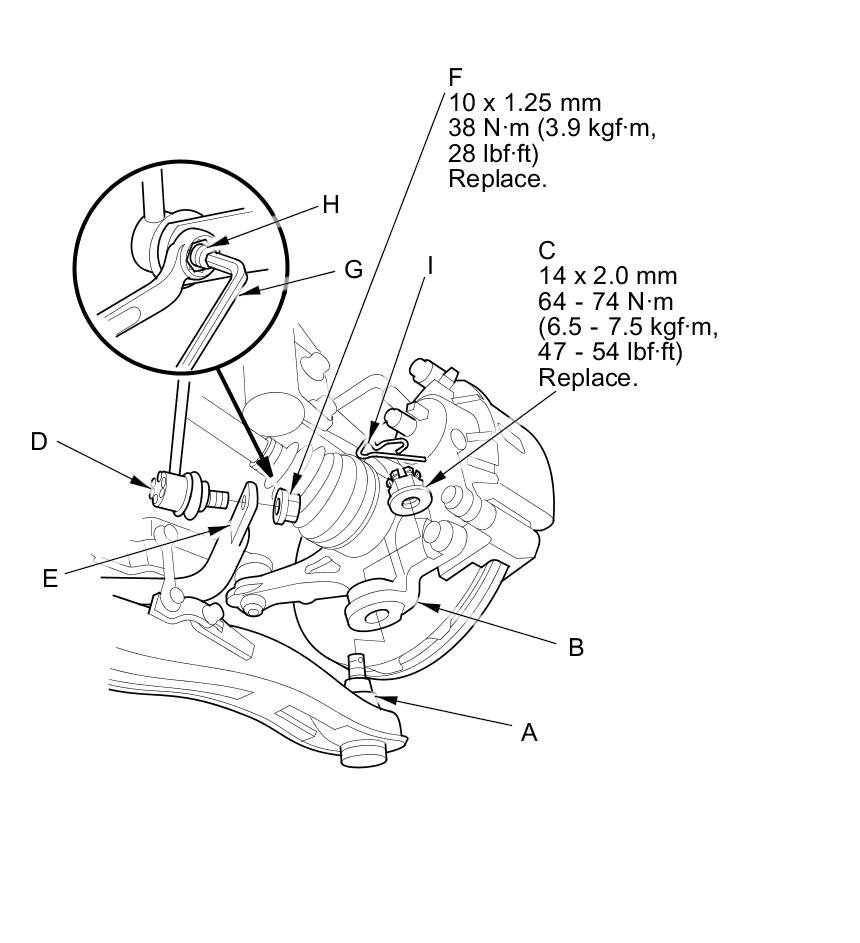 F
10 x 1.25 mm
38 N·m (3.9 kgf·m, 28 lbf·ft)
Replace.

H

G

I

C
14 x 2.0 mm
64 - 74 N·m
(6.5 - 7.5 kgf·m, 47 - 54 lbf·ft)
Replace.

D

E

B

A