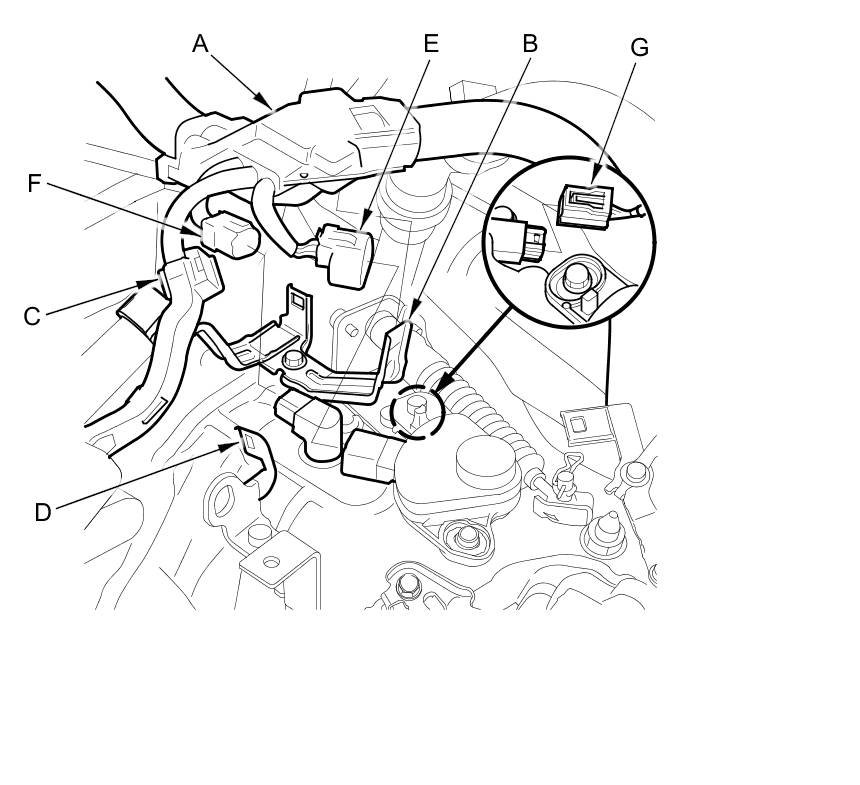 A
E
B
G
F
C
D