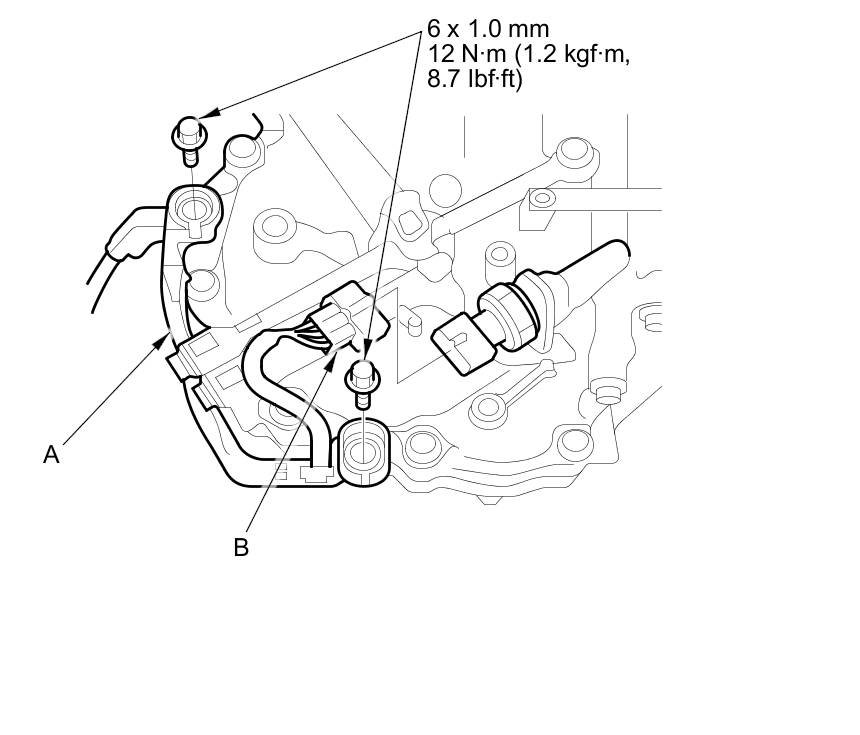 6 x 1.0 mm
12 N·m (1.2 kgf·m, 8.7 lbf·ft)

A

B