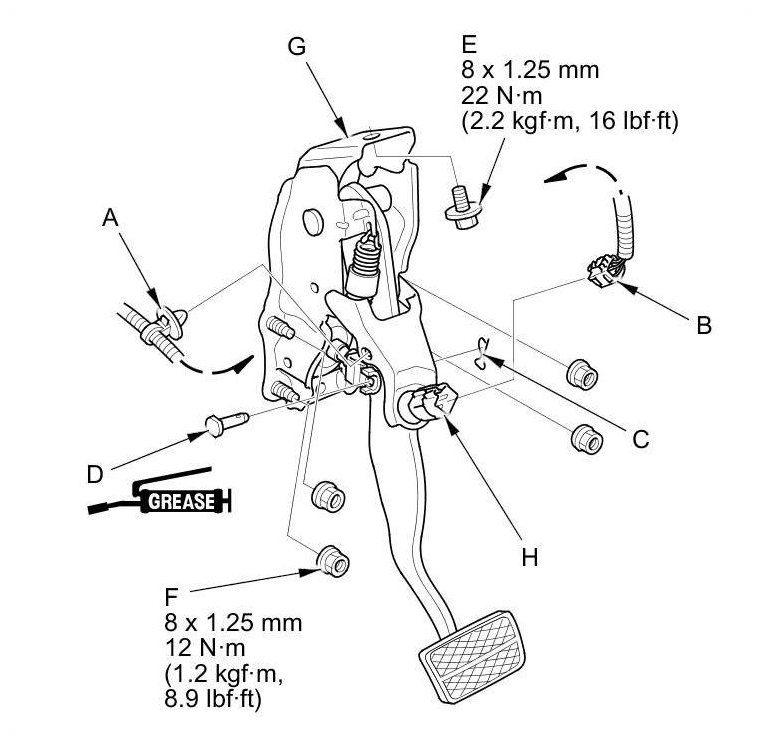 G

E
8 x 1.25 mm
22 N·m
(2.2 kgf·m, 16 lbf·ft)

A

B

C

D

GREASE

H

F
8 x 1.25 mm
12 N·m
(1.2 kgf·m,
8.9 lbf·ft)